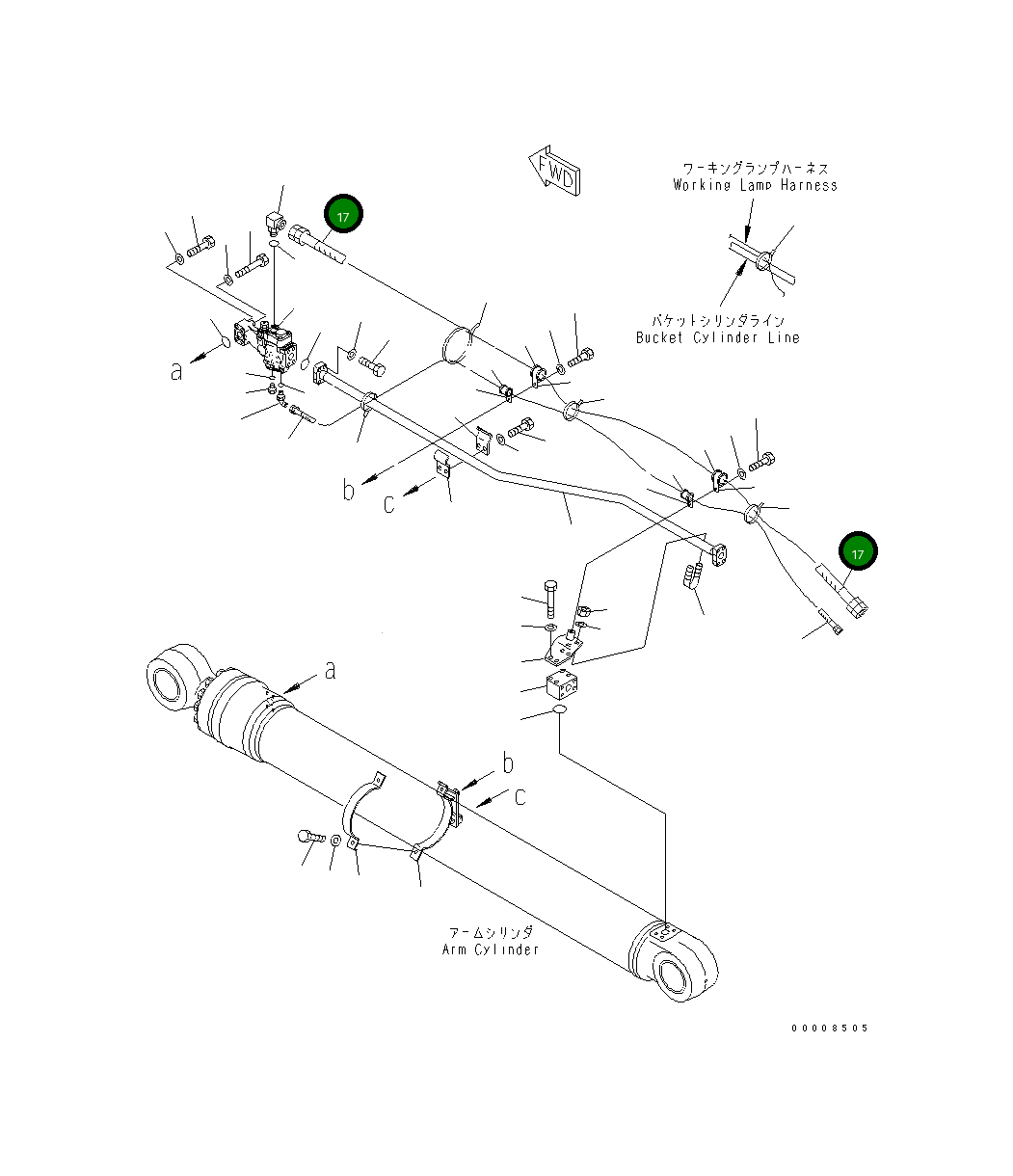 FWD

ワーキングランプハーネス
Working Lamp Harness

17

バケットシリンダライン
Bucket Cylinder Line

a

b

c

17

a

b

c

アームシリンダ
Arm Cylinder

00008505