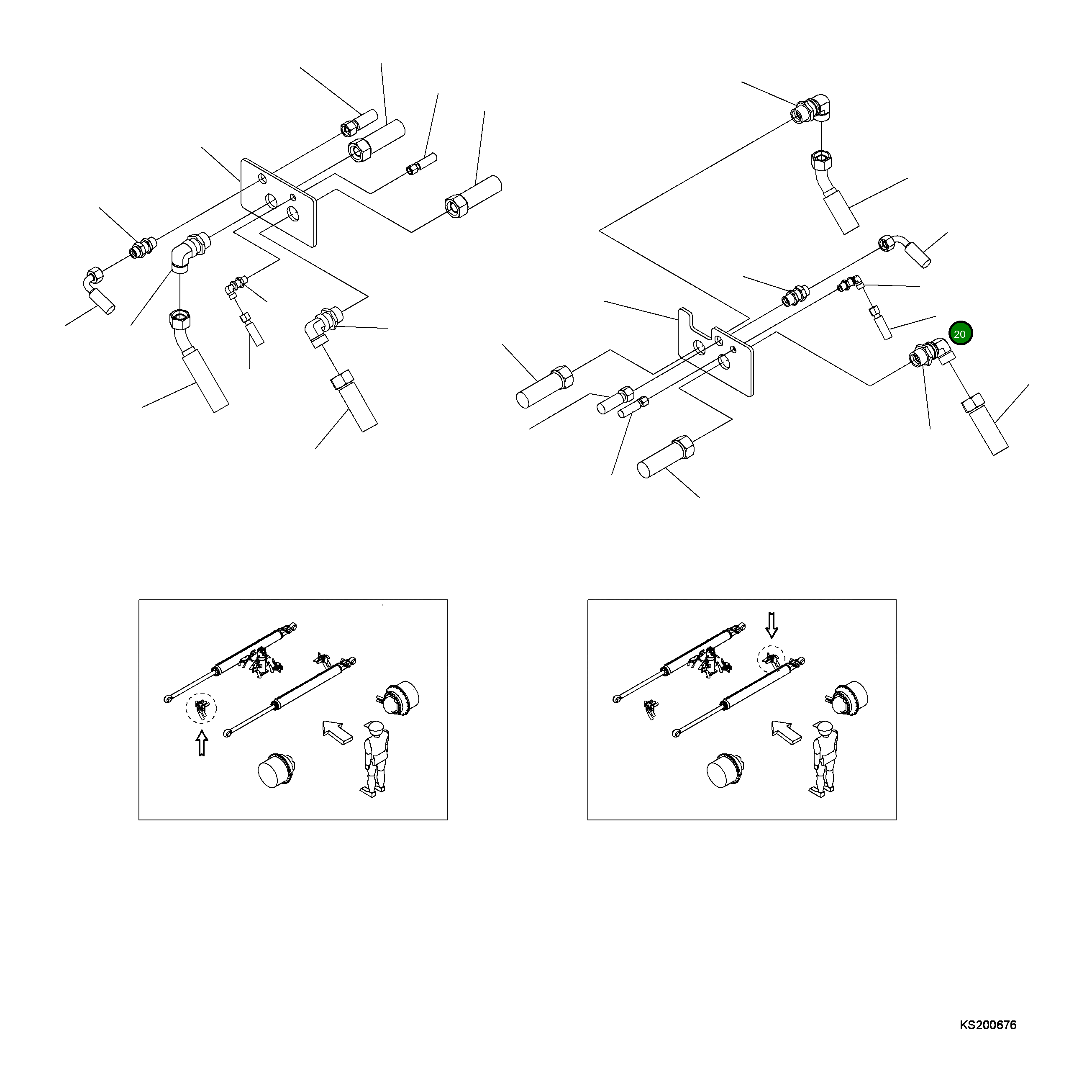 20

KS200676