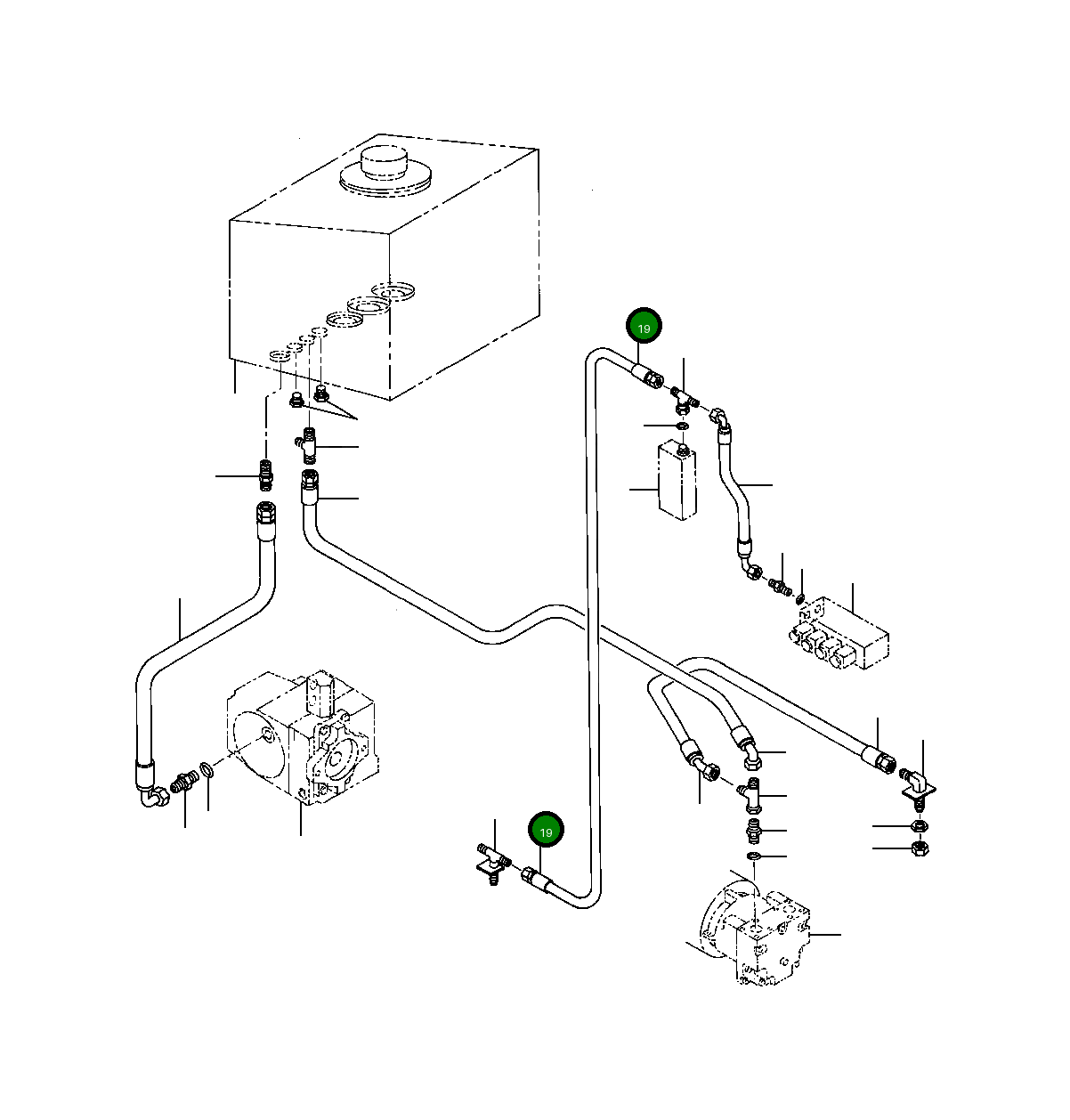 19

19