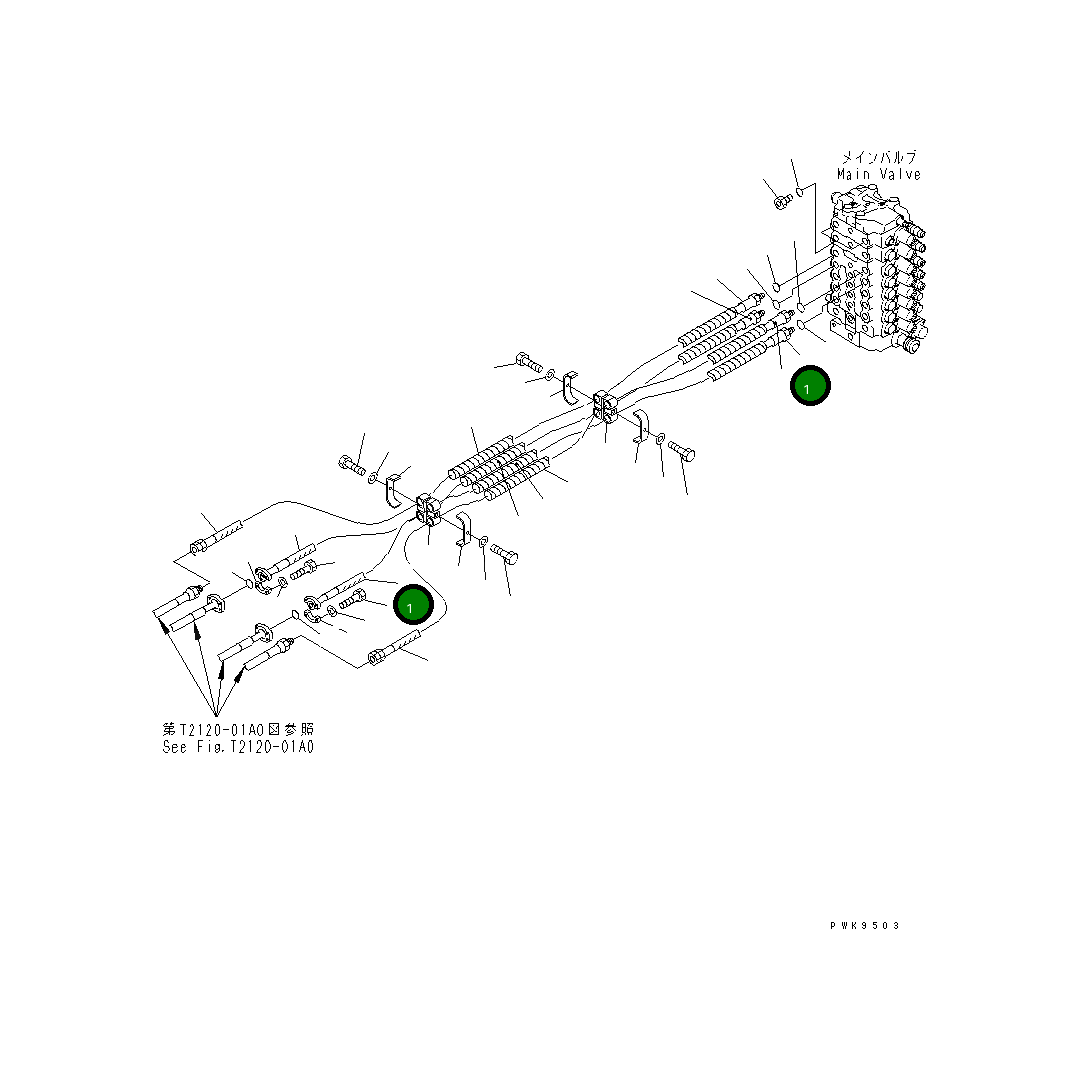 メインバルブ
Main Valve

1

1

第T2120-01A0図参照
See Fig.T2120-01A0

PWK9503