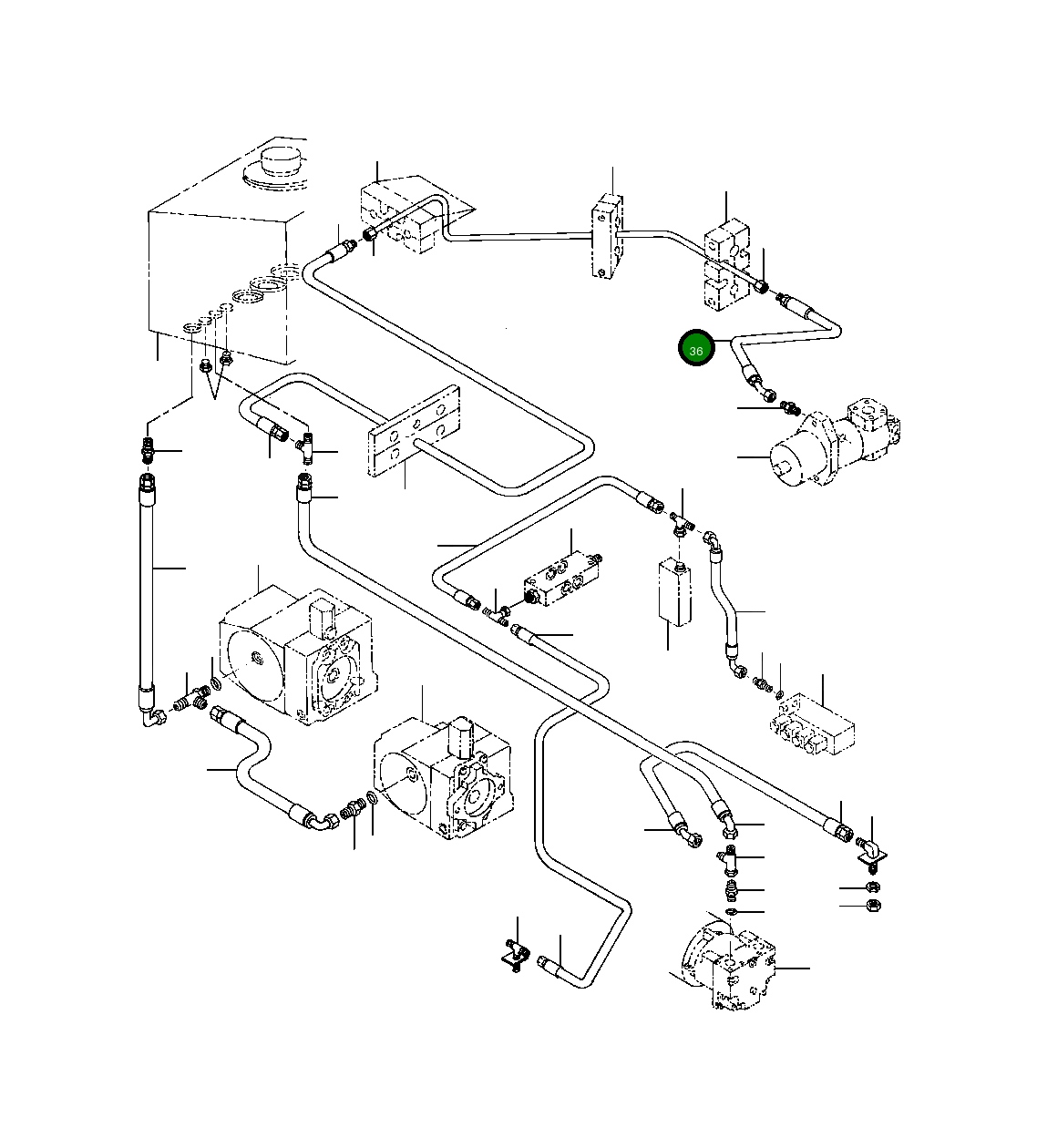 36