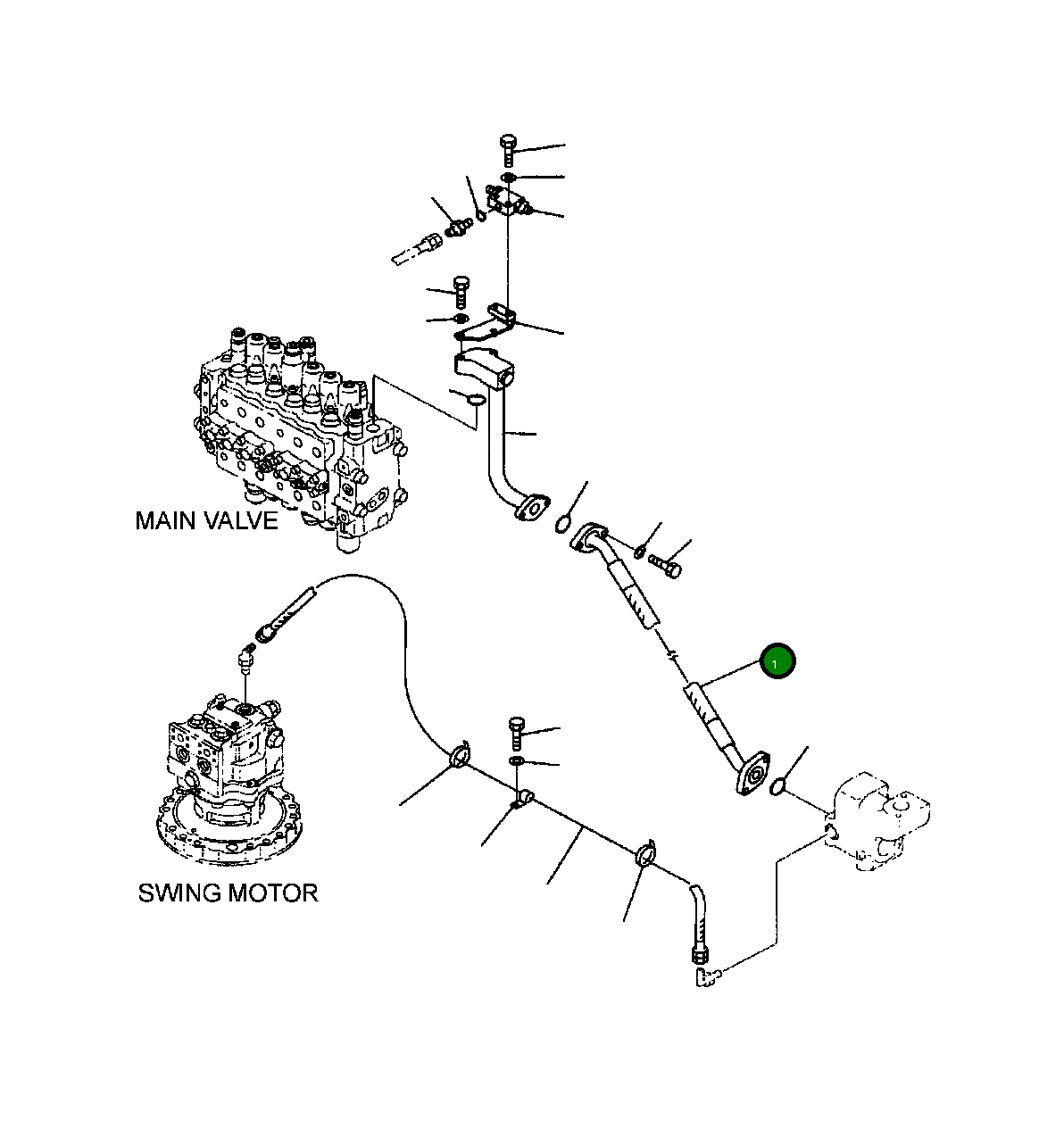 MAIN VALVE

1

SWING MOTOR