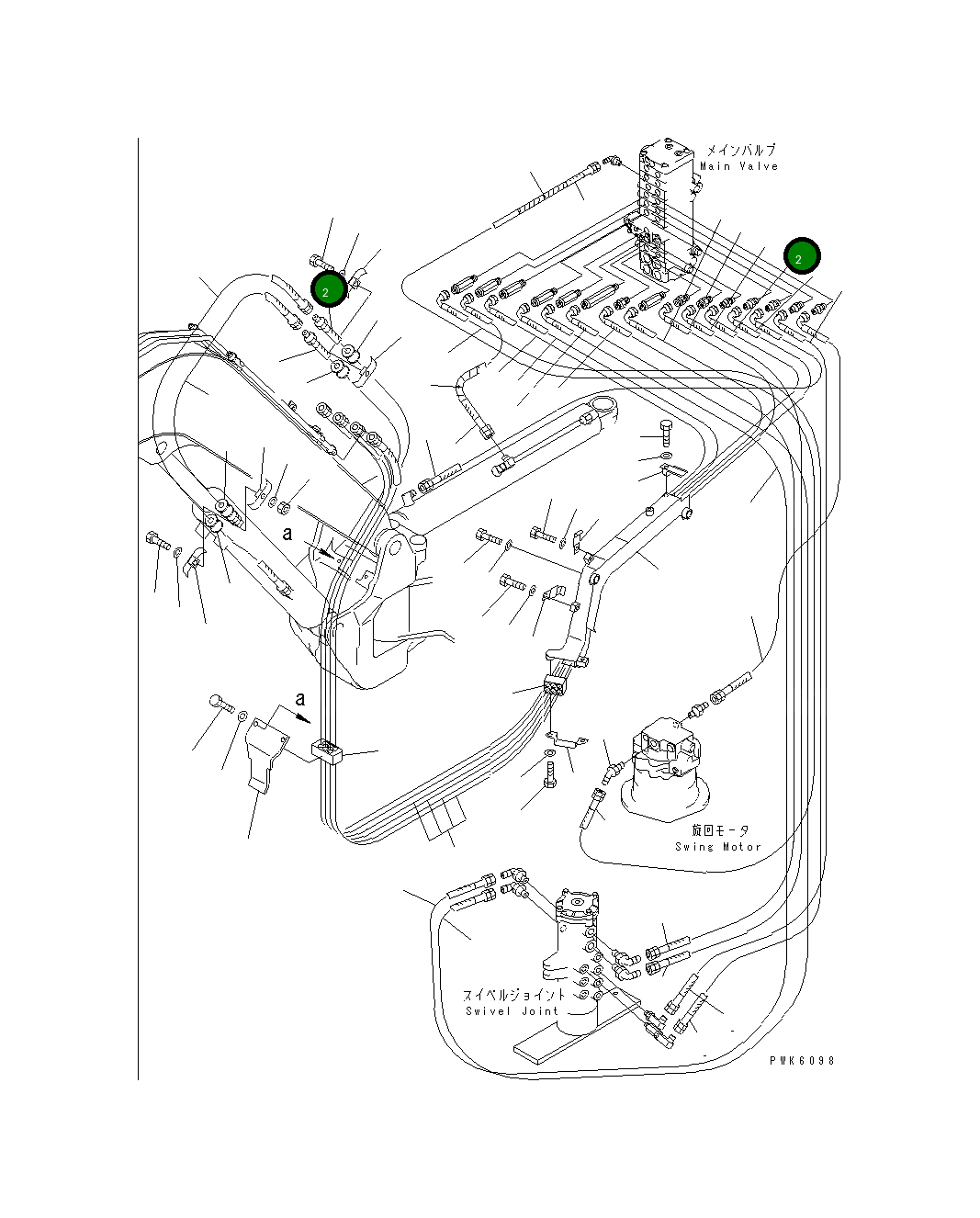 メインバルブ
Main Valve

2

2

a

a

旋回モータ
Swing Motor

スイベルジョイント
Swivel Joint

PWK6098