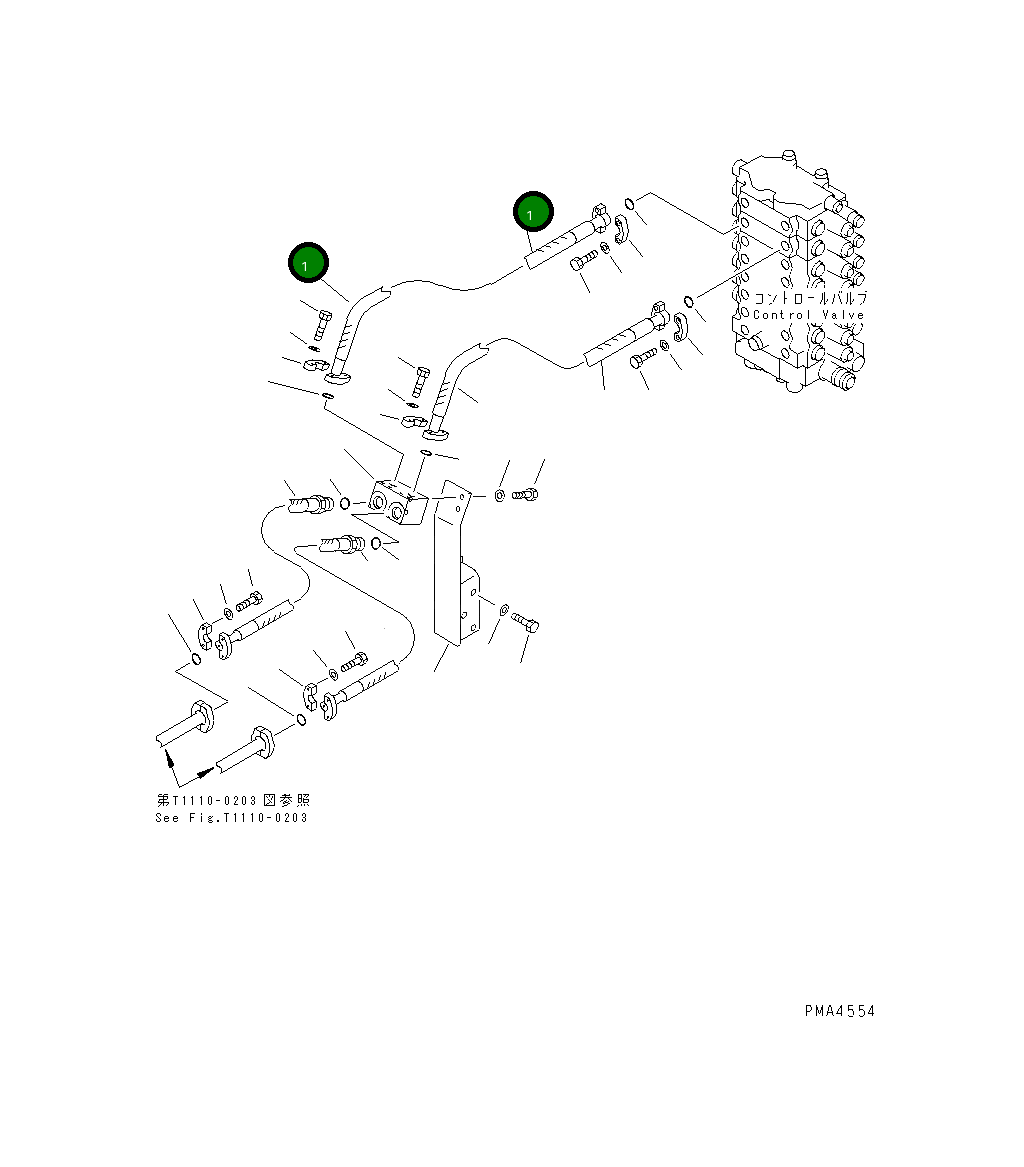 1
1
コントロールバルブ
Control Valve
第T1110-0203図参照
See Fig.T1110-0203
PMA4554