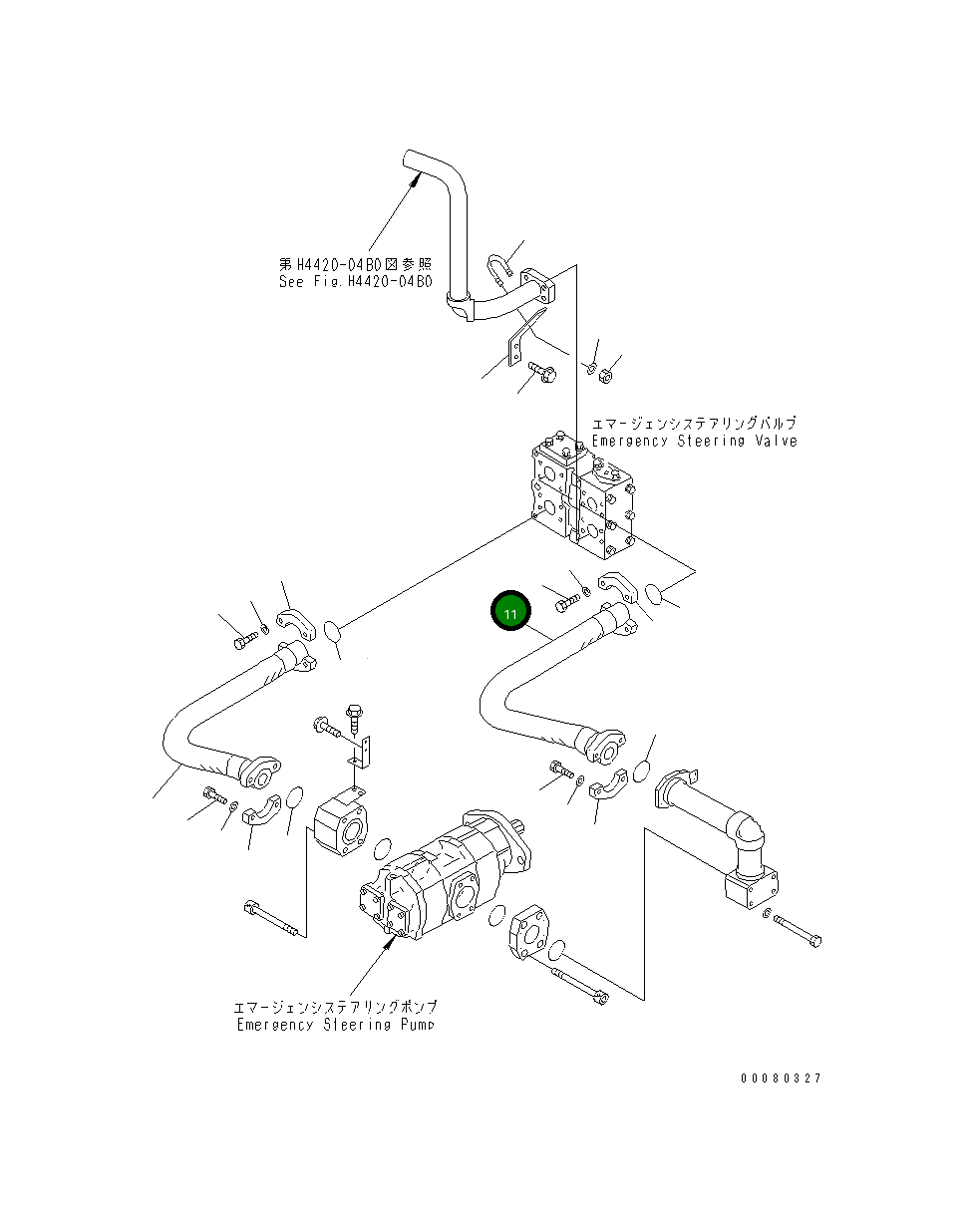 第H4420-04B0図参照
See Fig.H4420-04B0

エマージェンシステアリングバルブ
Emergency Steering Valve

11

エマージェンシステアリングポンプ
Emergency Steering Pump

00080327