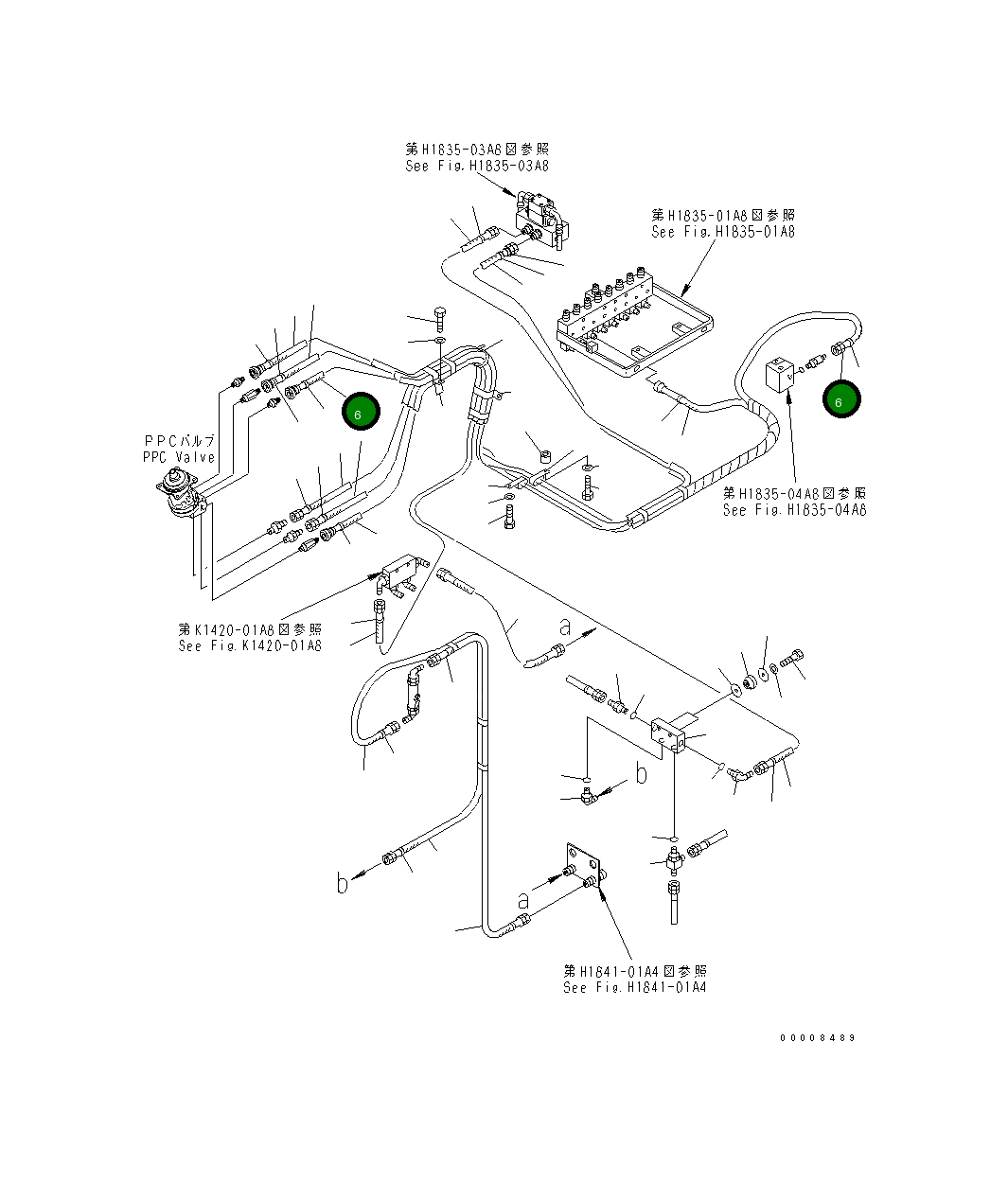 第H1835-03A8図参照
See Fig.H1835-03A8

第H1835-01A8図参照
See Fig.H1835-01A8

6

6

PPCバルブ
PPC Valve

第H1835-04A8図参照
See Fig.H1835-04A8

第K1420-01A8図参照
See Fig.K1420-01A8

a

b

b

a

第H1841-01A4図参照
See Fig.H1841-01A4

00008489