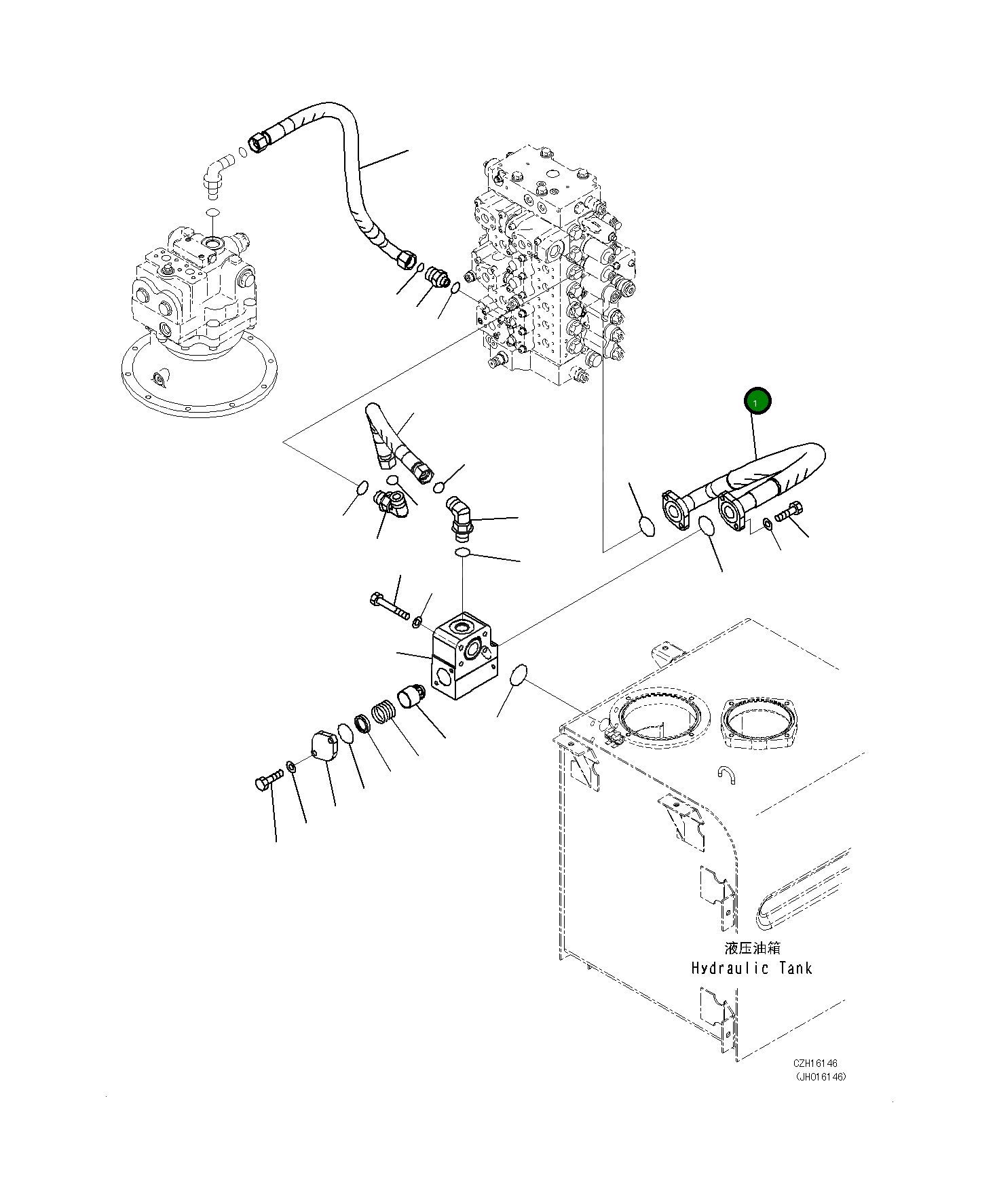 1

液压油箱
Hydraulic Tank

CZH16146
(JH016146)