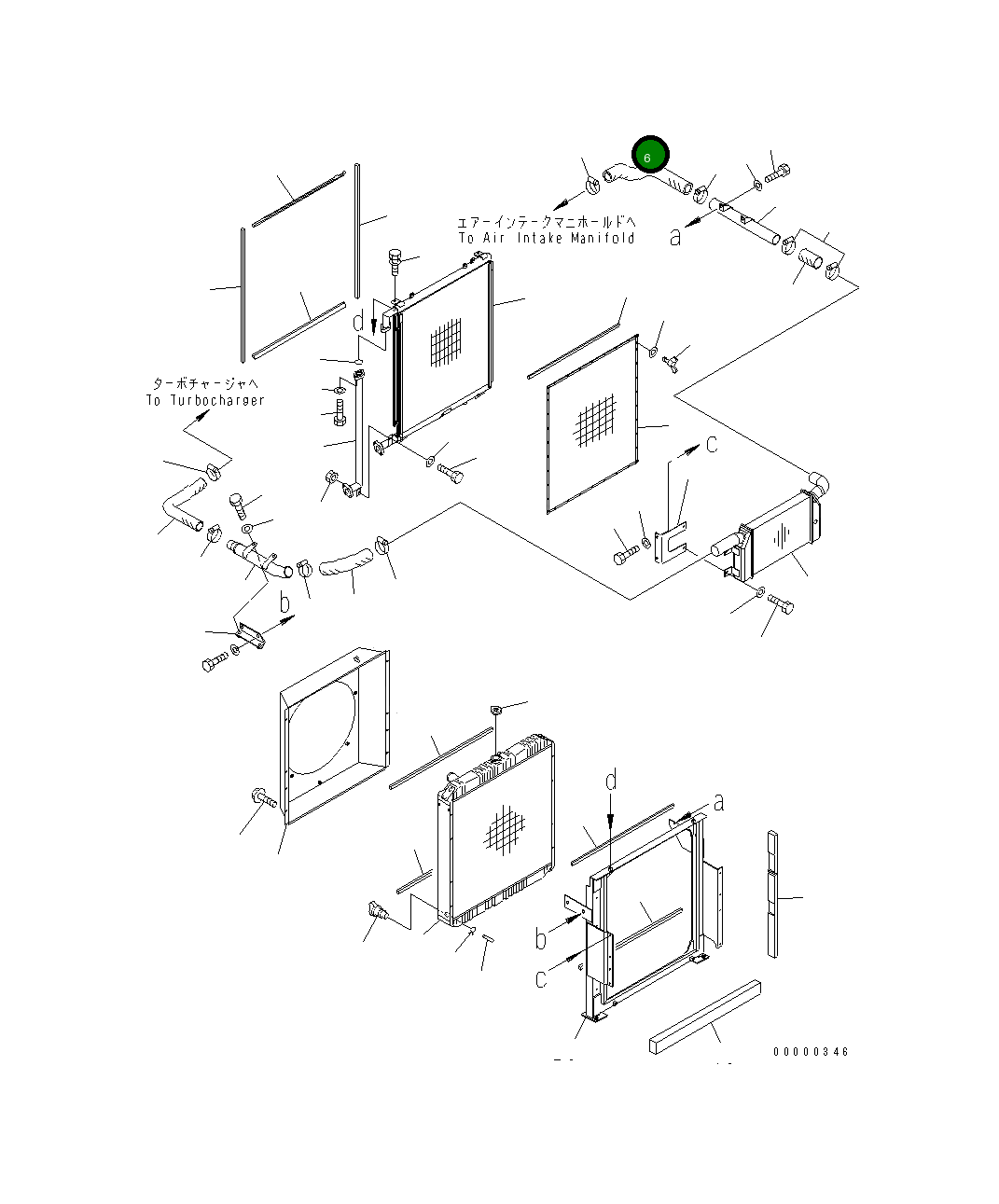 6

エアーインテークマニホールドへ
To Air Intake Manifold

a

d

ターボチャージャへ
To Turbocharger

c

b

d

a

b

c

00000346