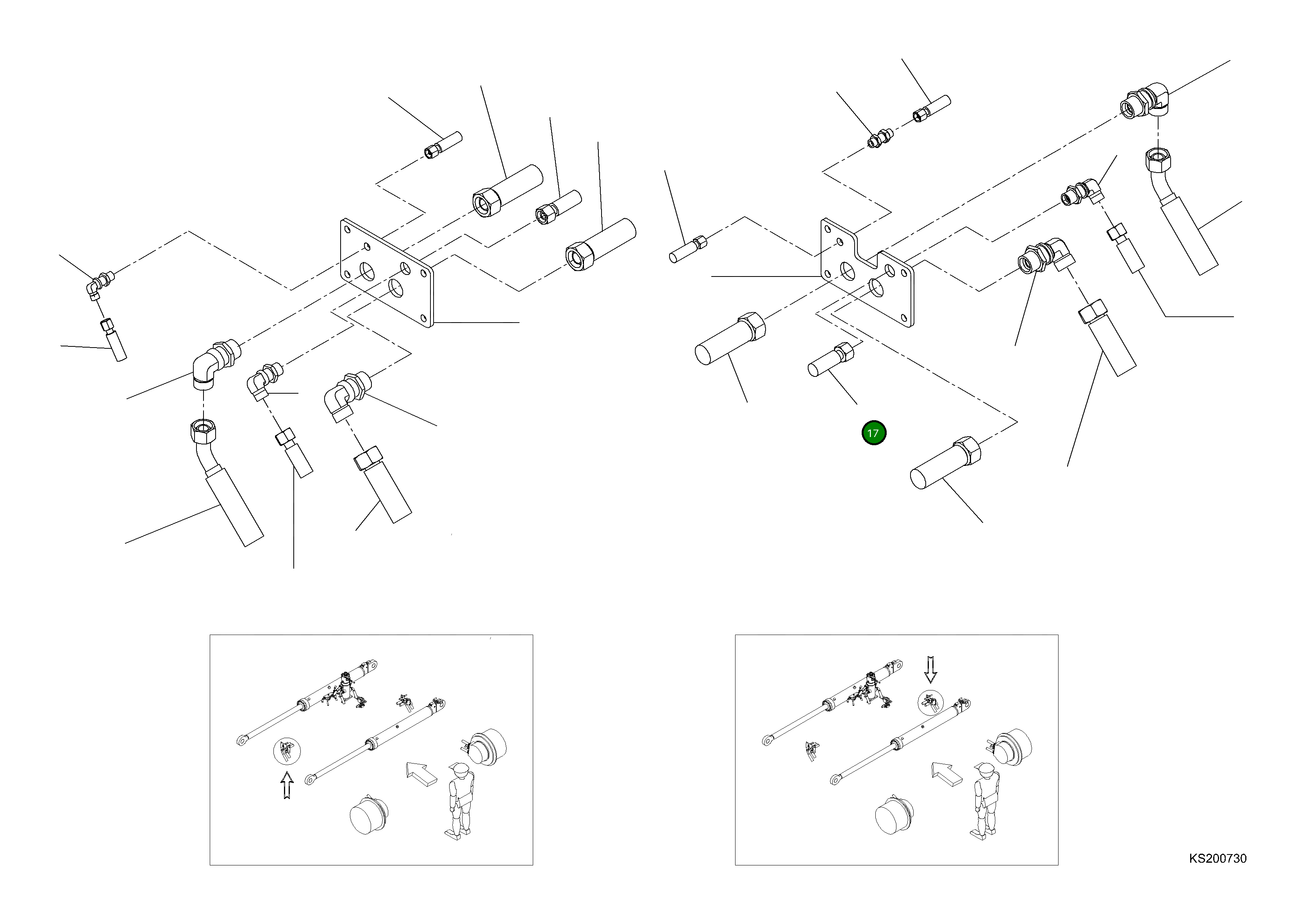 17

KS200730