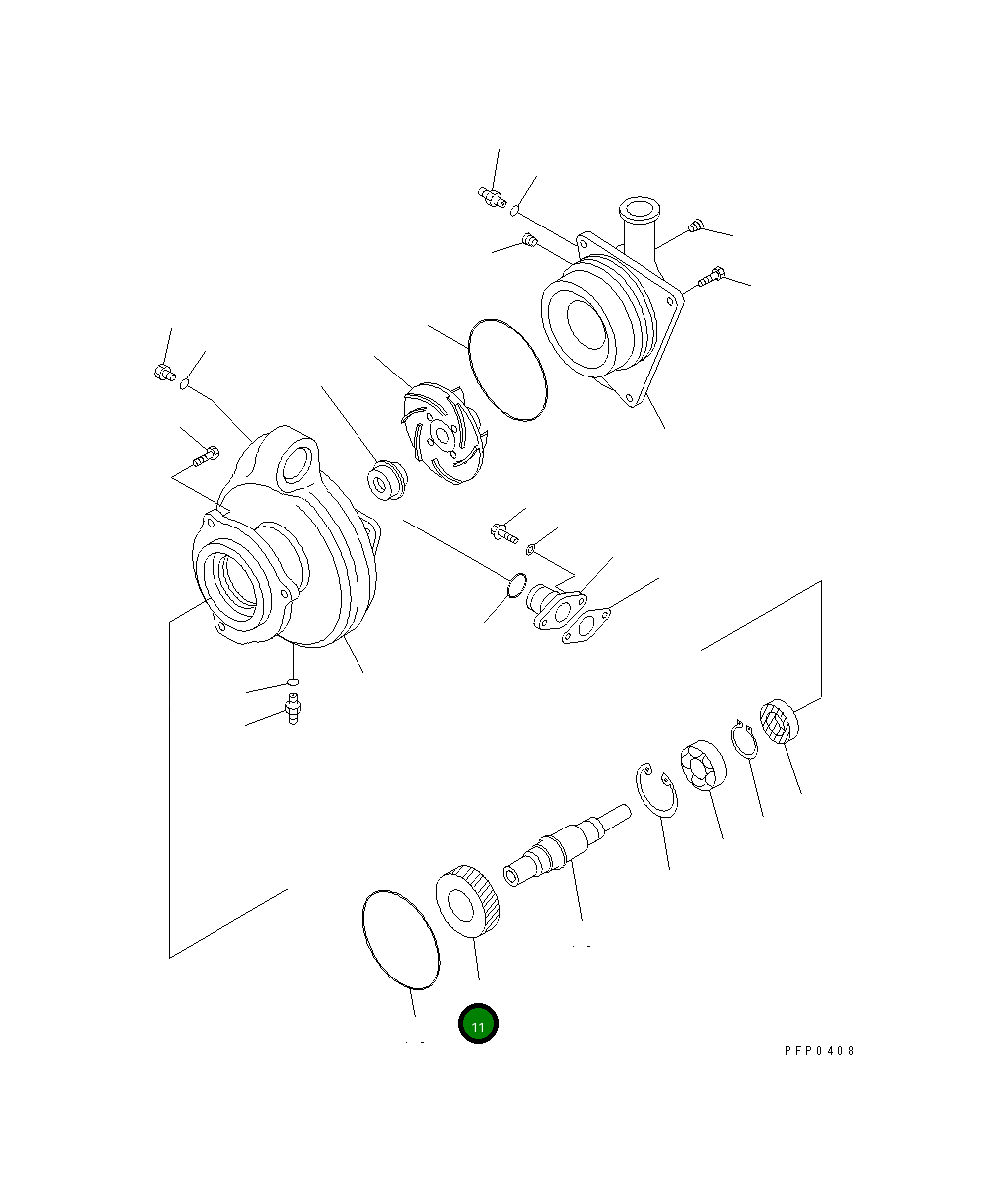 11

PFP0408