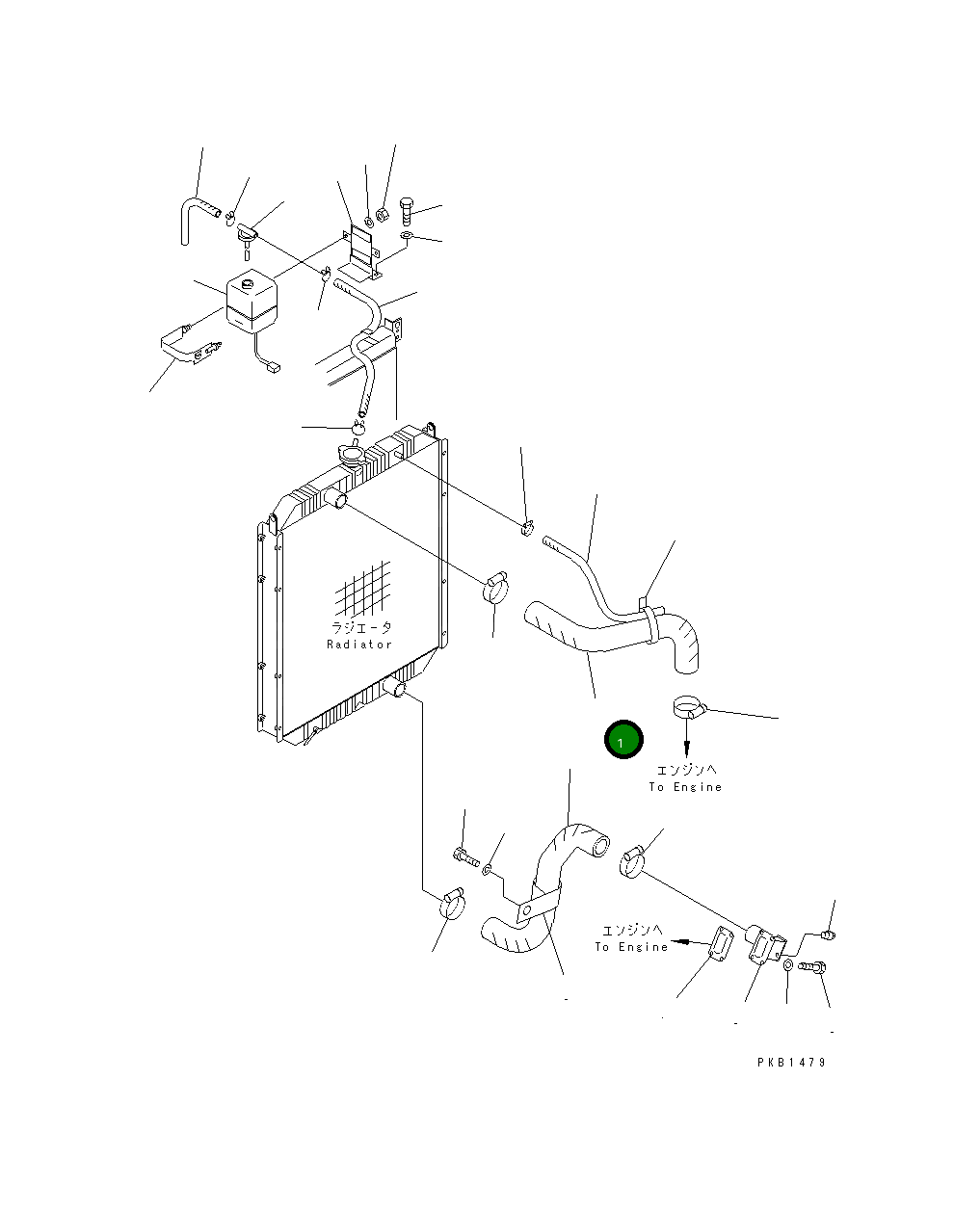 ラジエータ
Radiator

1

エンジンへ
To Engine

エンジンへ
To Engine

PKB1479