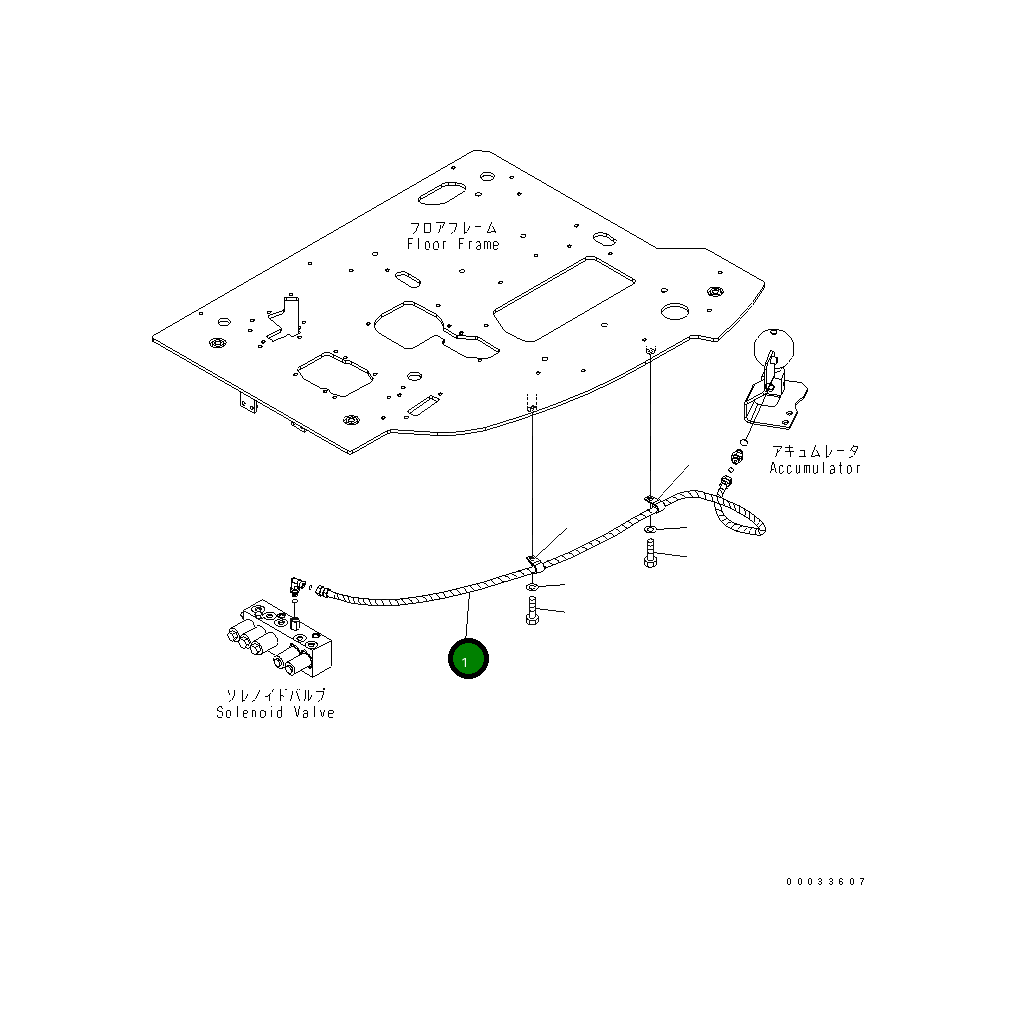 フロアフレーム
Floor Frame

アキュムレータ
Accumulator

1

ソレノイドバルブ
Solenoid Valve

00033607