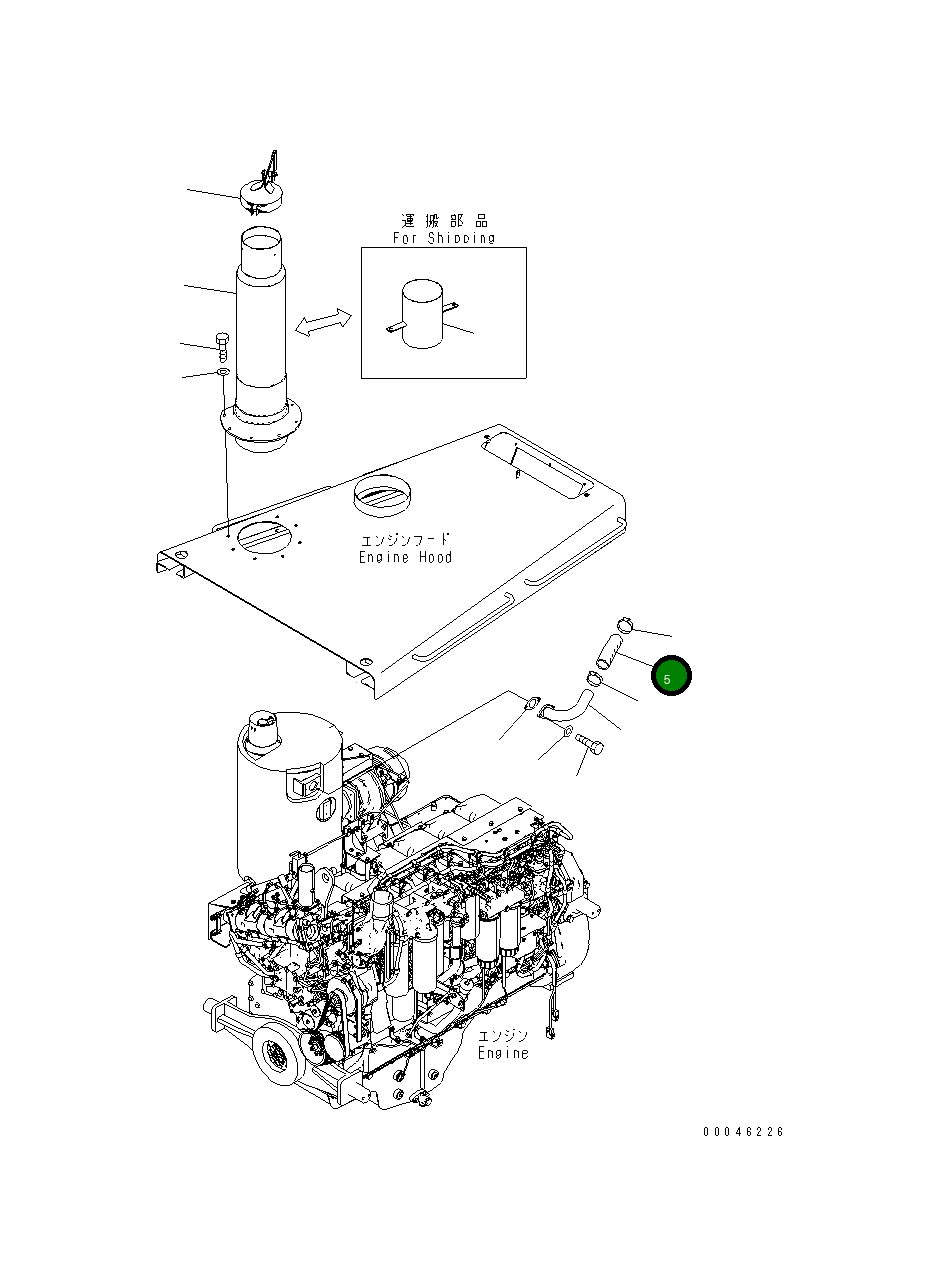 運搬部品
For Shipping

エンジンフード
Engine Hood

5

エンジン
Engine

00046226