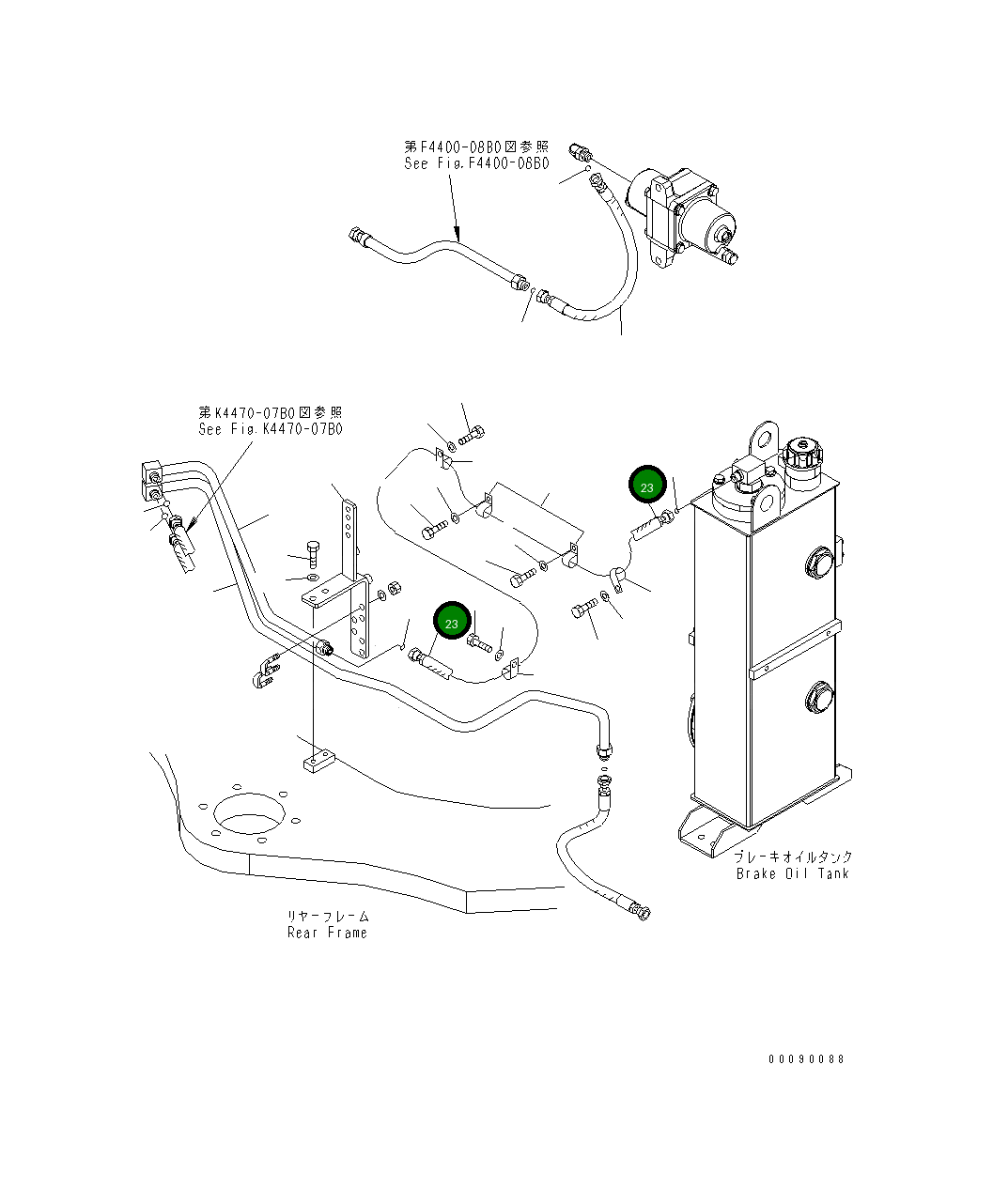 第F4400-08B0図参照
See Fig.F4400-08B0

第K4470-07B0図参照
See Fig.K4470-07B0

23

23

ブレーキオイルタンク
Brake Oil Tank

リヤーフレーム
Rear Frame

00090088