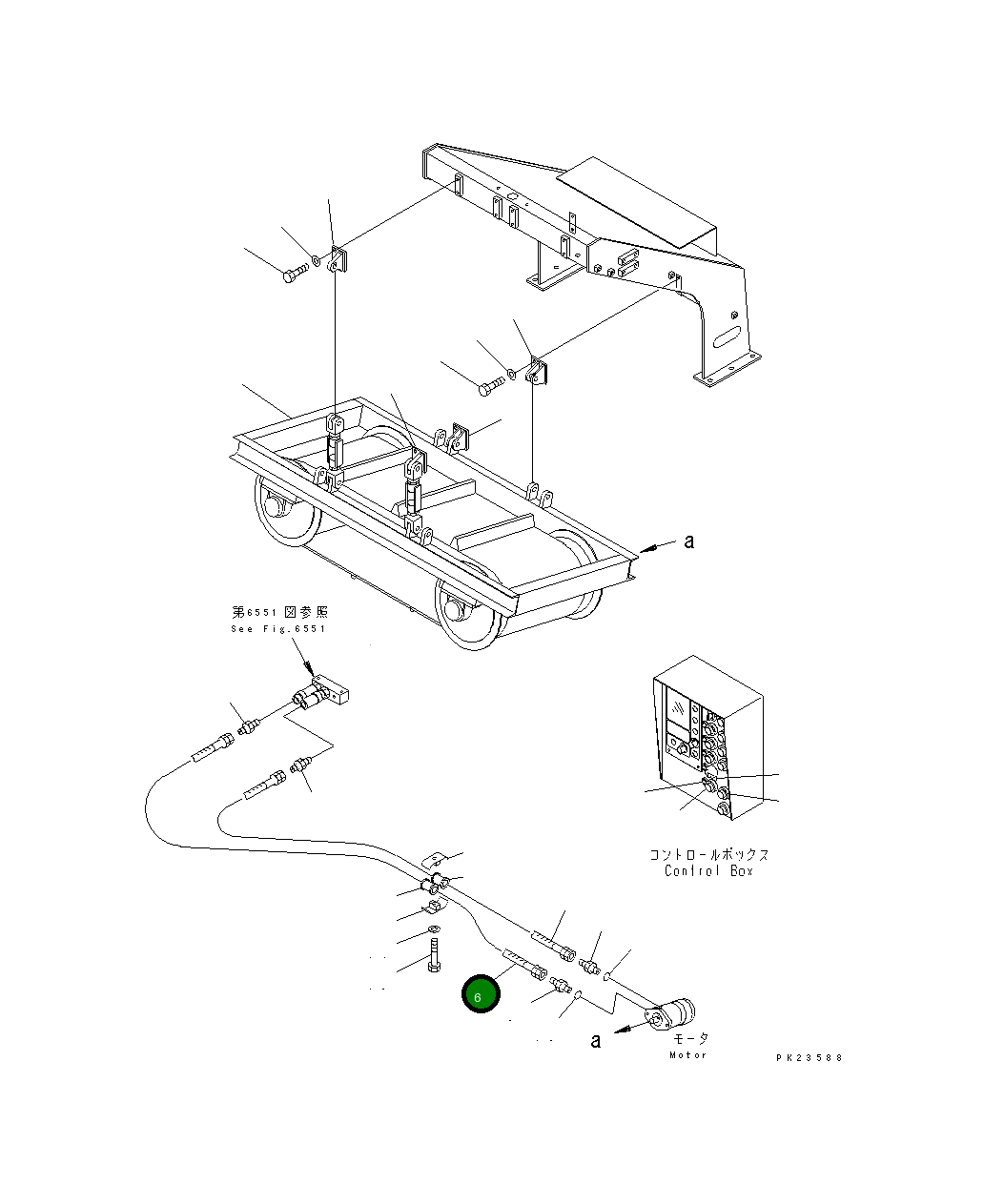 a

第6551図参照
See Fig.6551

コントロールボックス
Control Box

6

a

モータ
Motor

PK23588