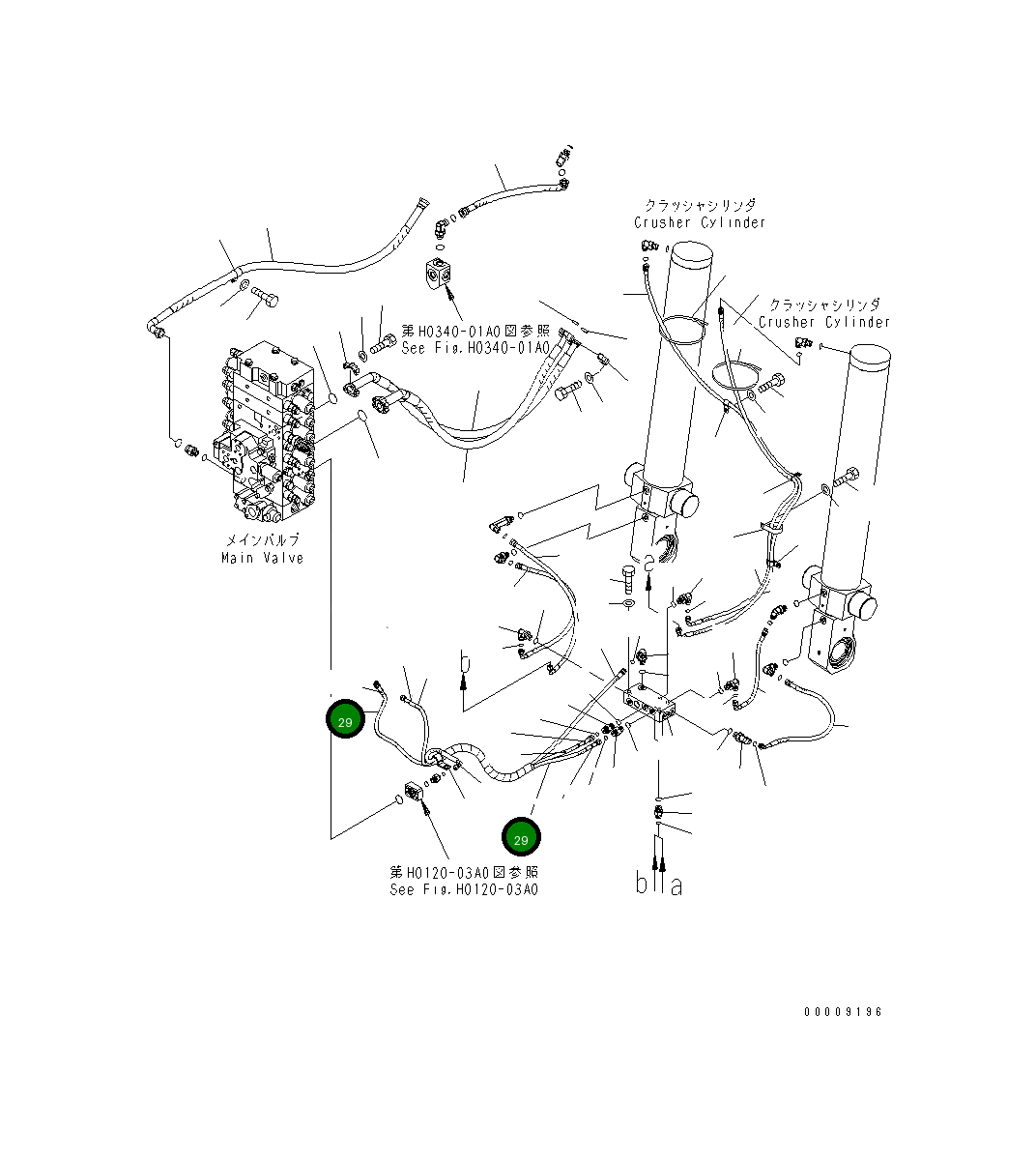 クラッシャシリンダ
Crusher Cylinder

クラッシャシリンダ
Crusher Cylinder

第H0340-01A0図参照
See Fig.H0340-01A0

メインバルブ
Main Valve

b

29

29

第H0120-03A0図参照
See Fig.H0120-03A0

b a

00009196