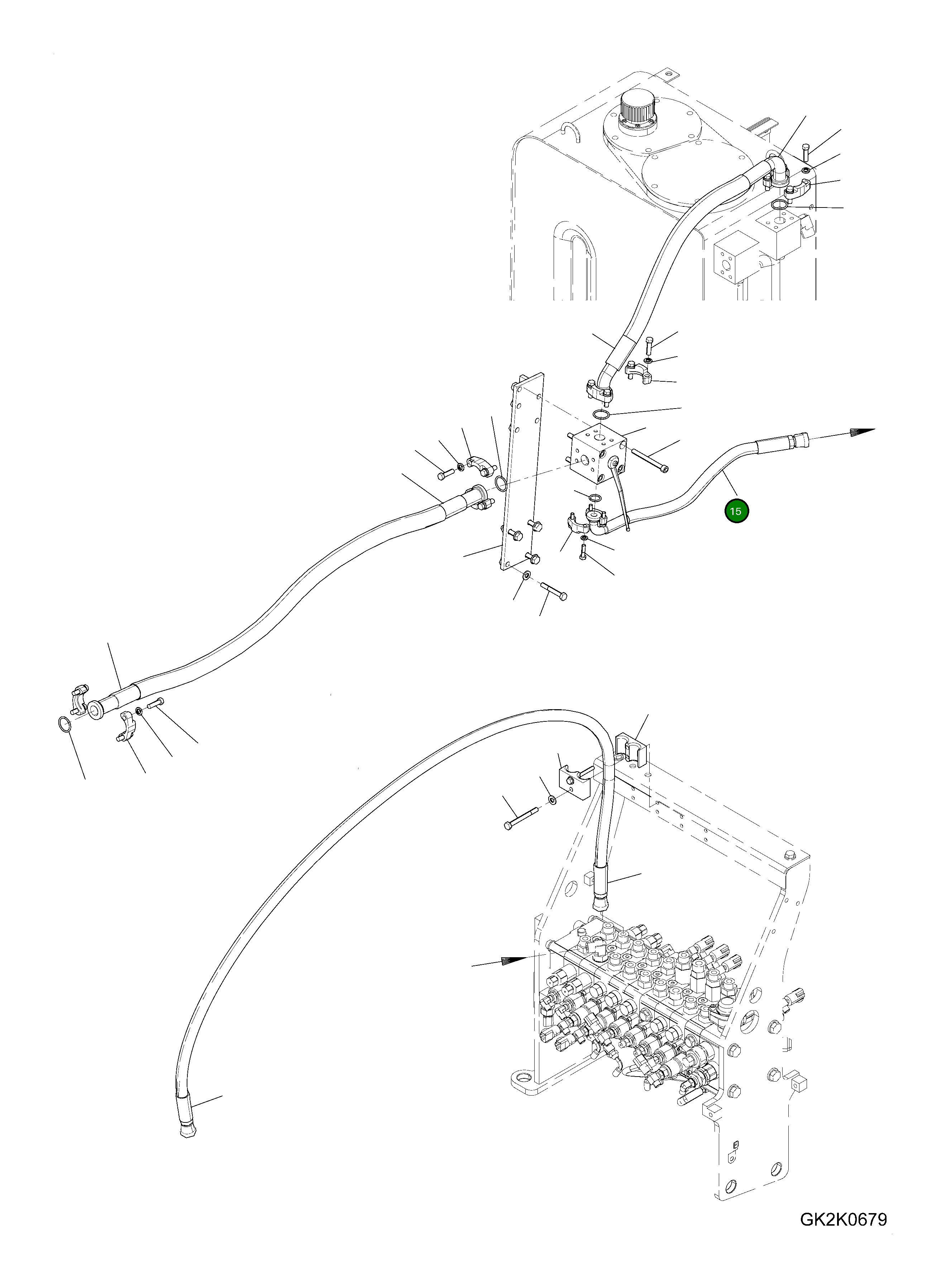 15

GK2K0679