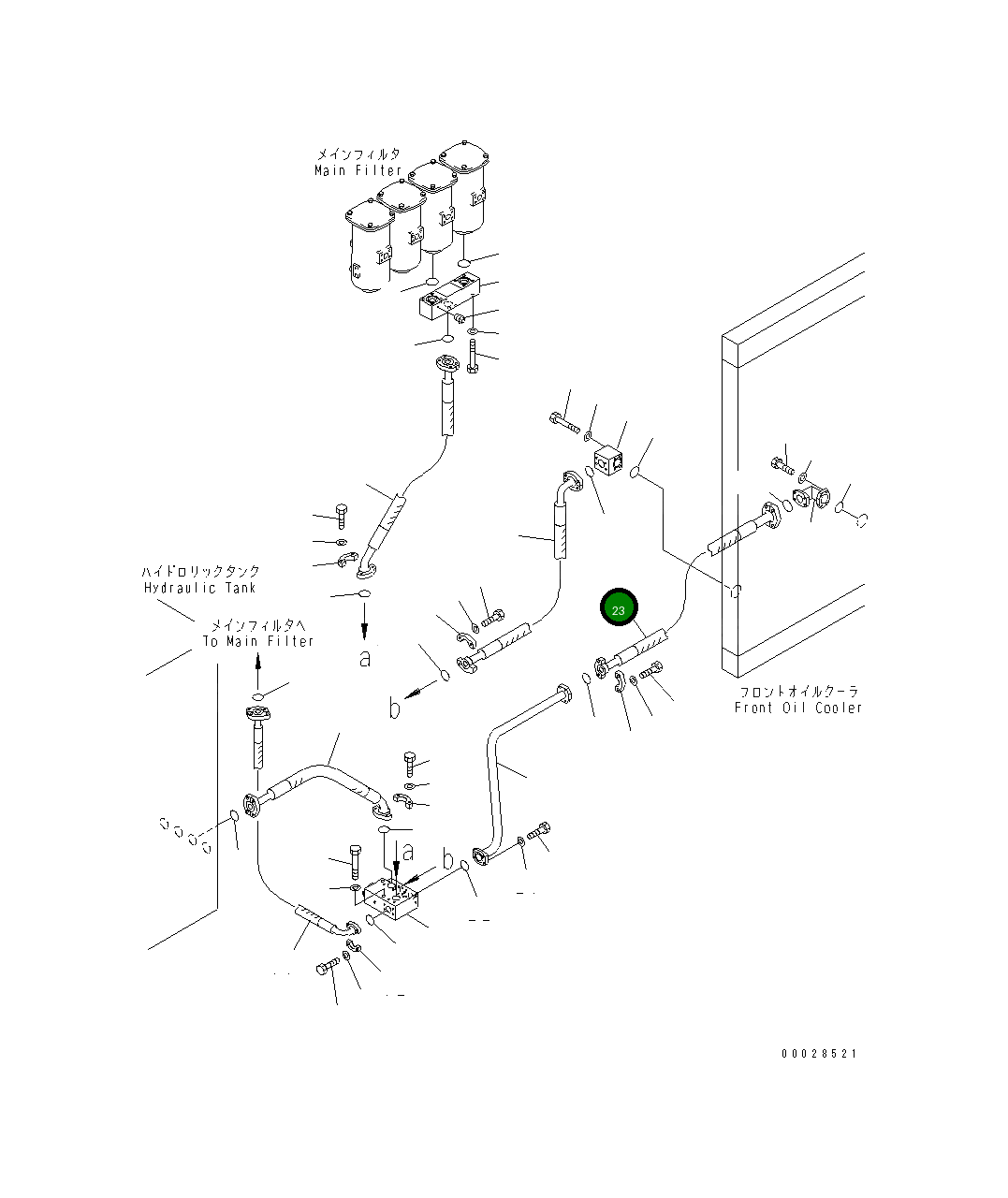 メインフィルタ
Main Filter

ハイドロリックタンク
Hydraulic Tank

メインフィルタへ
To Main Filter

a

b

23

フロントオイルクーラ
Front Oil Cooler

a

b

00028521