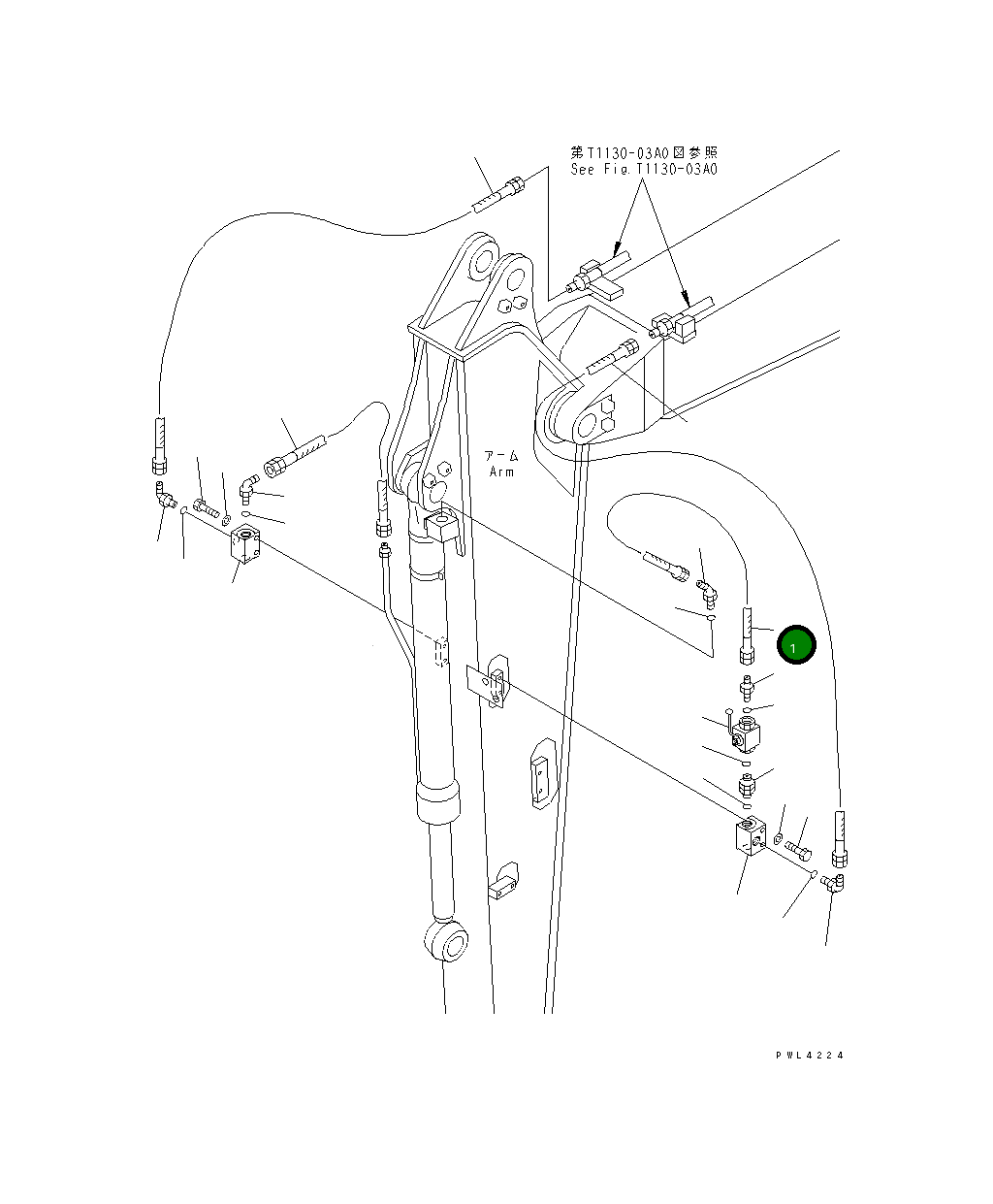 第T1130-03A0図参照
See Fig.T1130-03A0

アーム
Arm

1

PWL4224