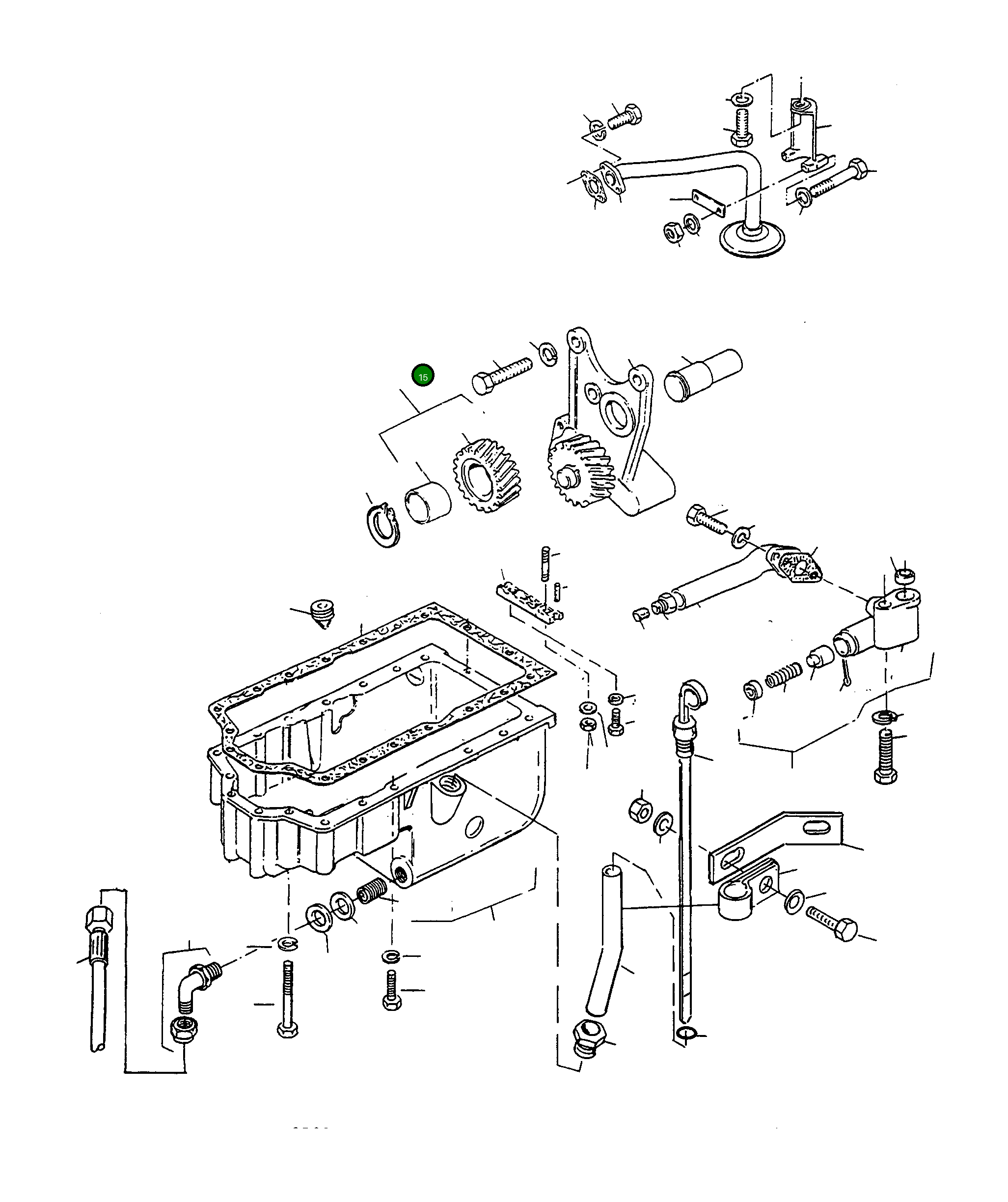 15