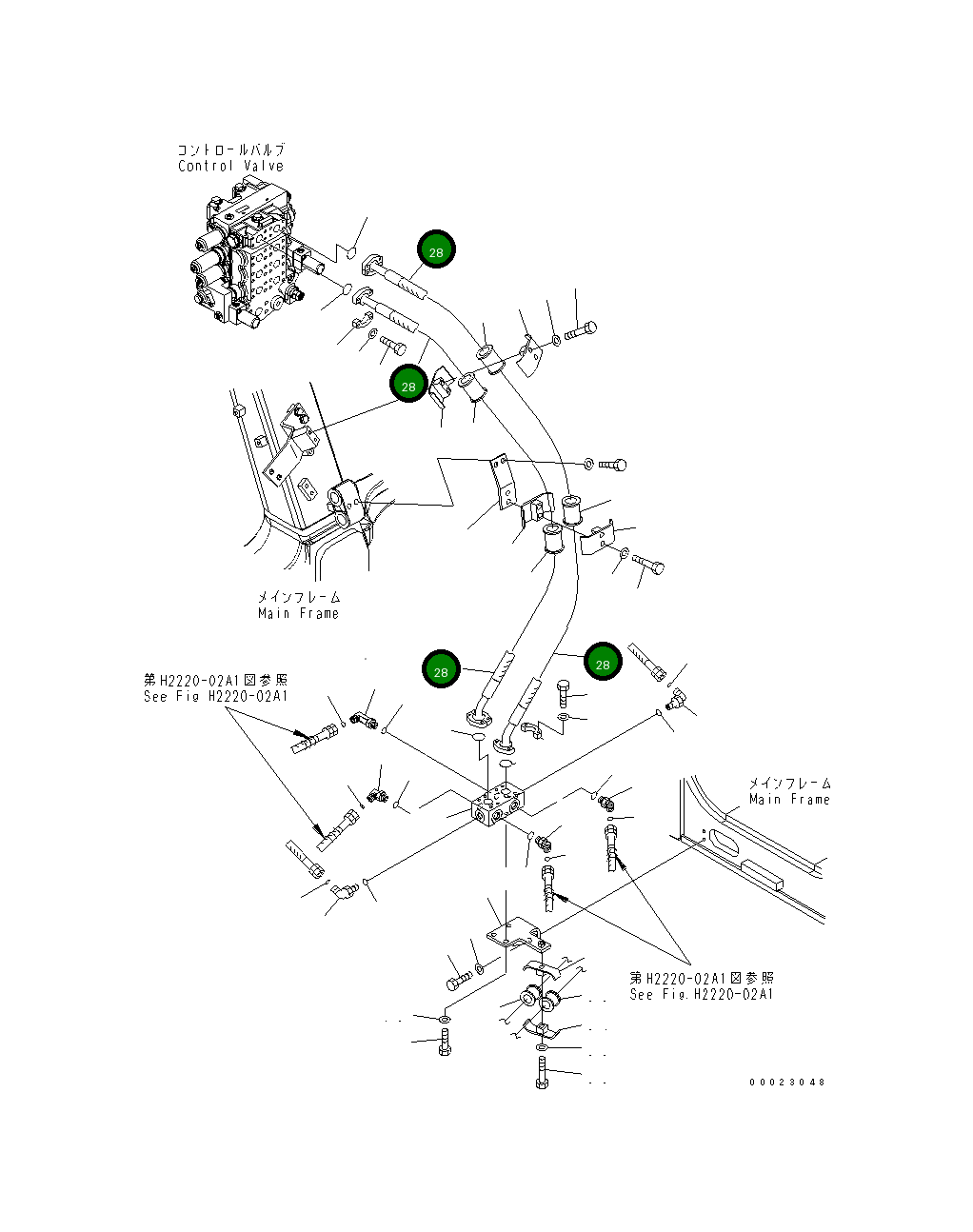 コントロールバルブ
Control Valve

28

28

メインフレーム
Main Frame

第H2220-02A1図参照
See Fig H2220-02A1

28

28

メインフレーム
Main Frame

第H2220-02A1図参照
See Fig.H2220-02A1

00023048