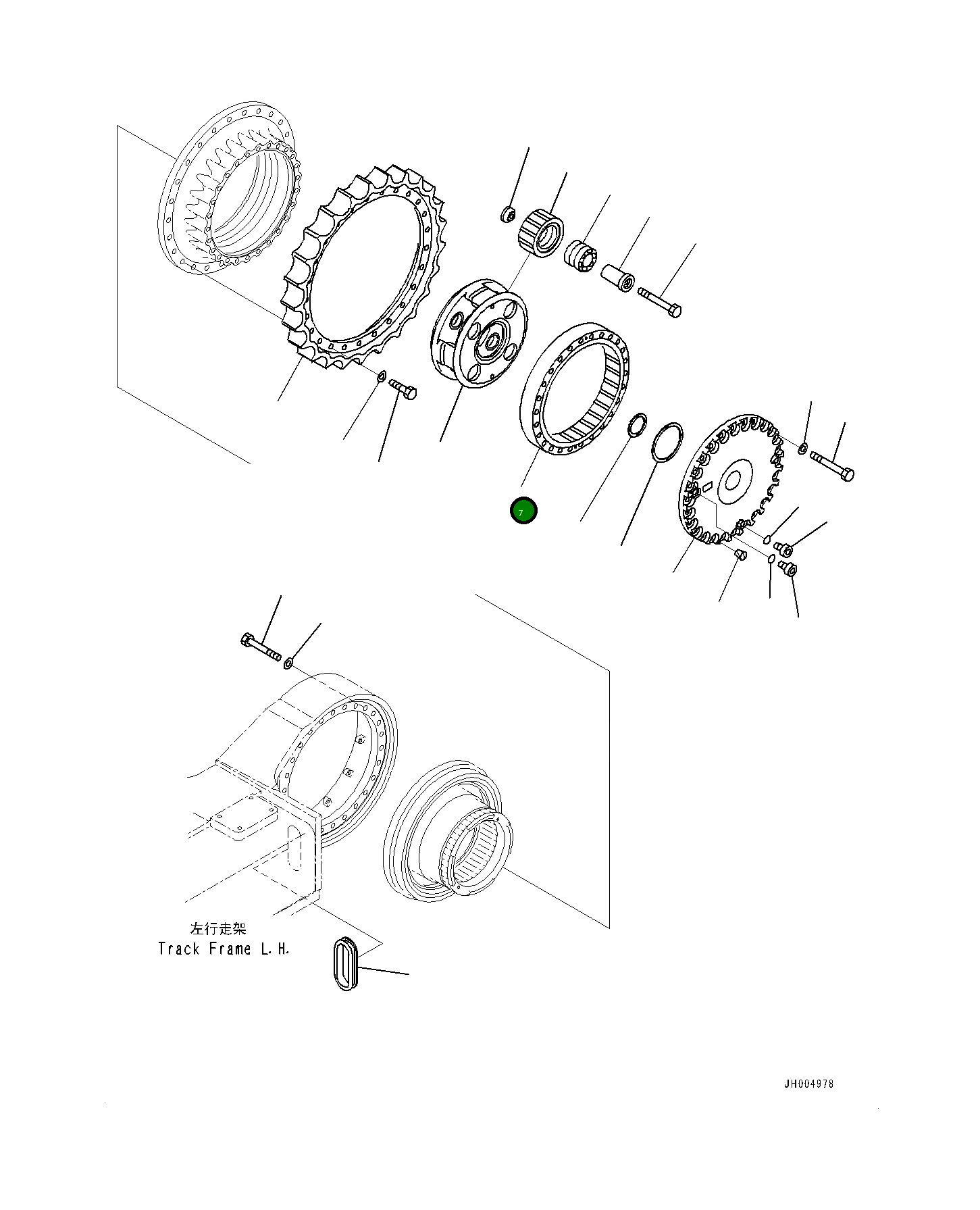 7

左行走架
Track Frame L.H.

JH004978