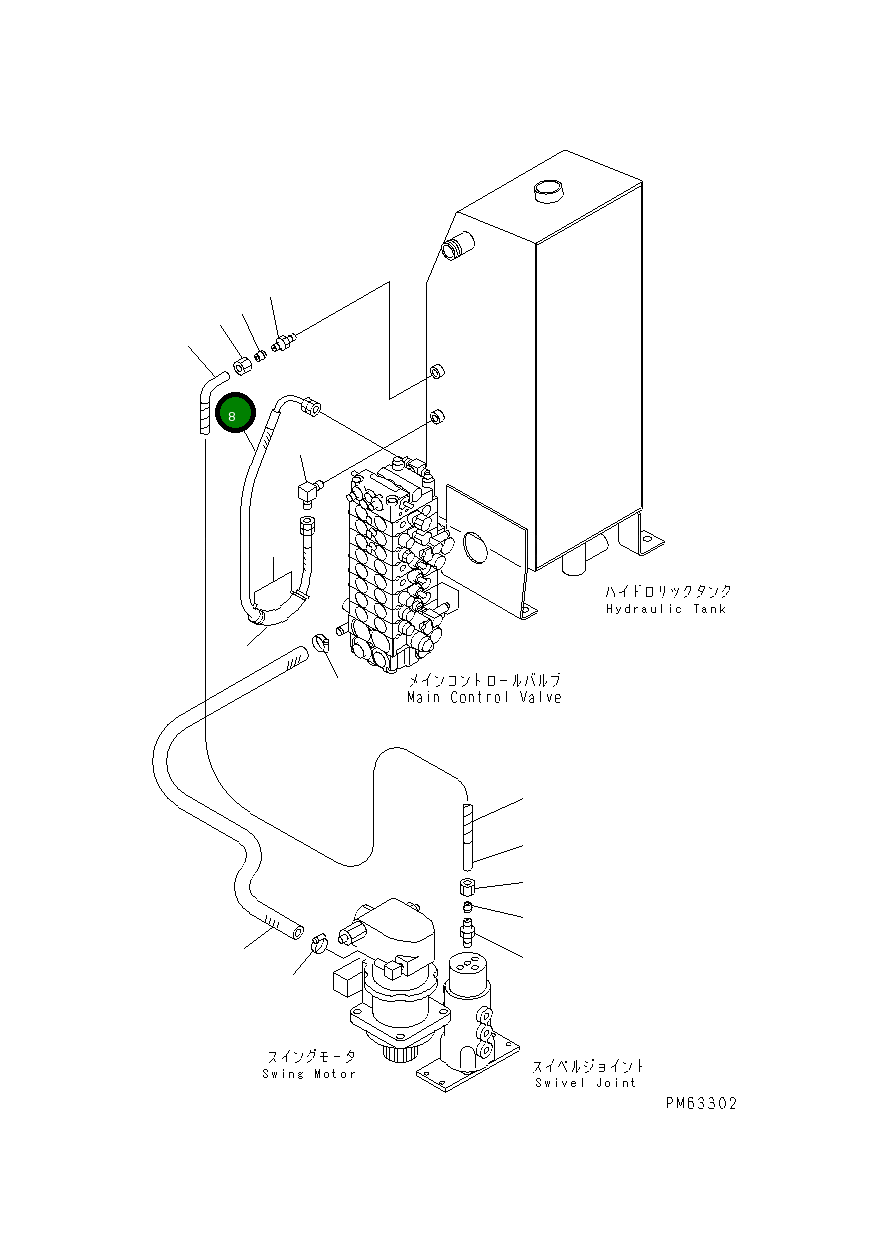 8

ハイドロリックタンク
Hydraulic Tank

メインコントロールバルブ
Main Control Valve

スイングモータ
Swing Motor

スイベルジョイント
Swivel Joint

PM63302