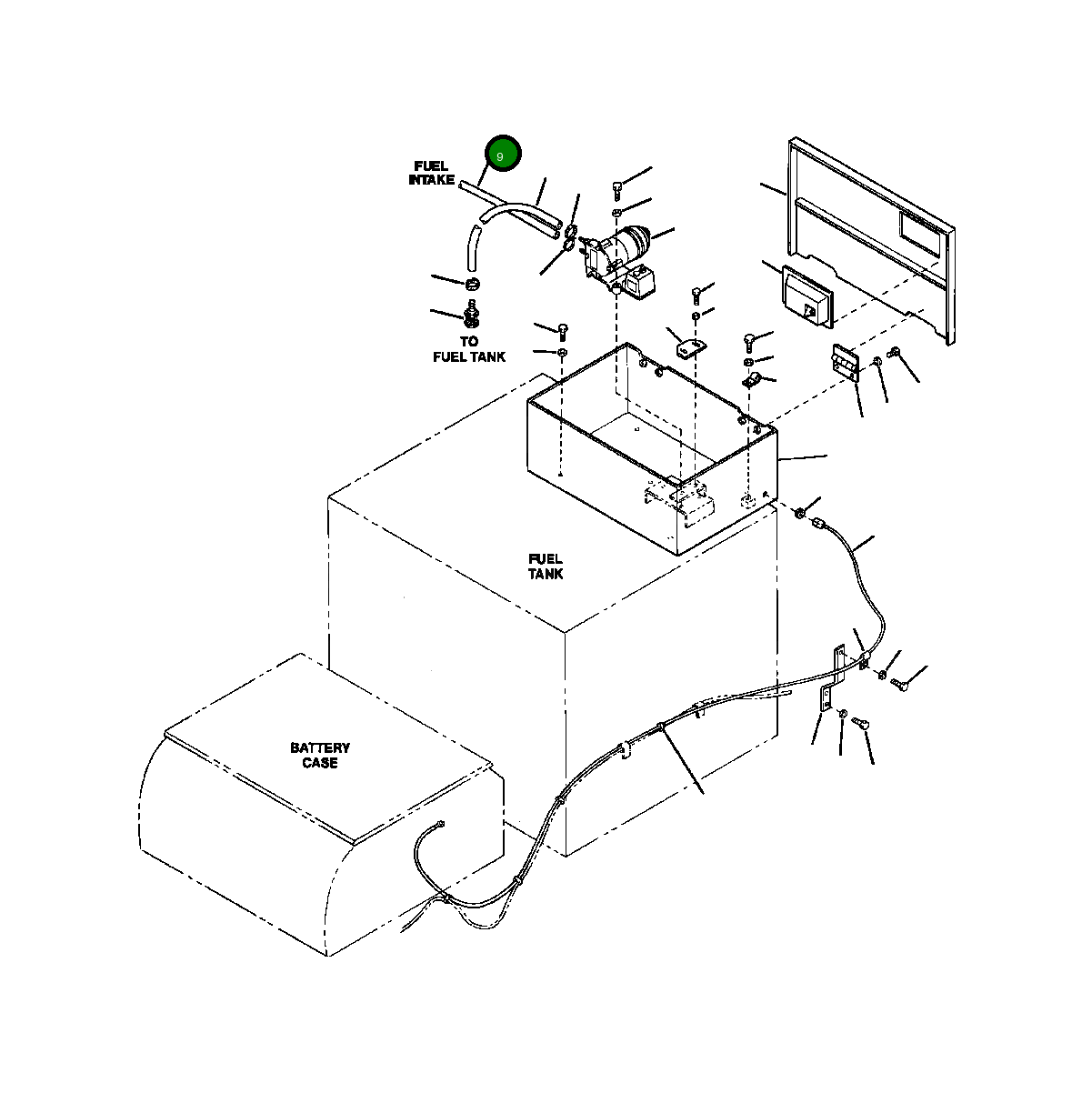 9

FUEL INTAKE

TO FUEL TANK

FUEL TANK

BATTERY CASE