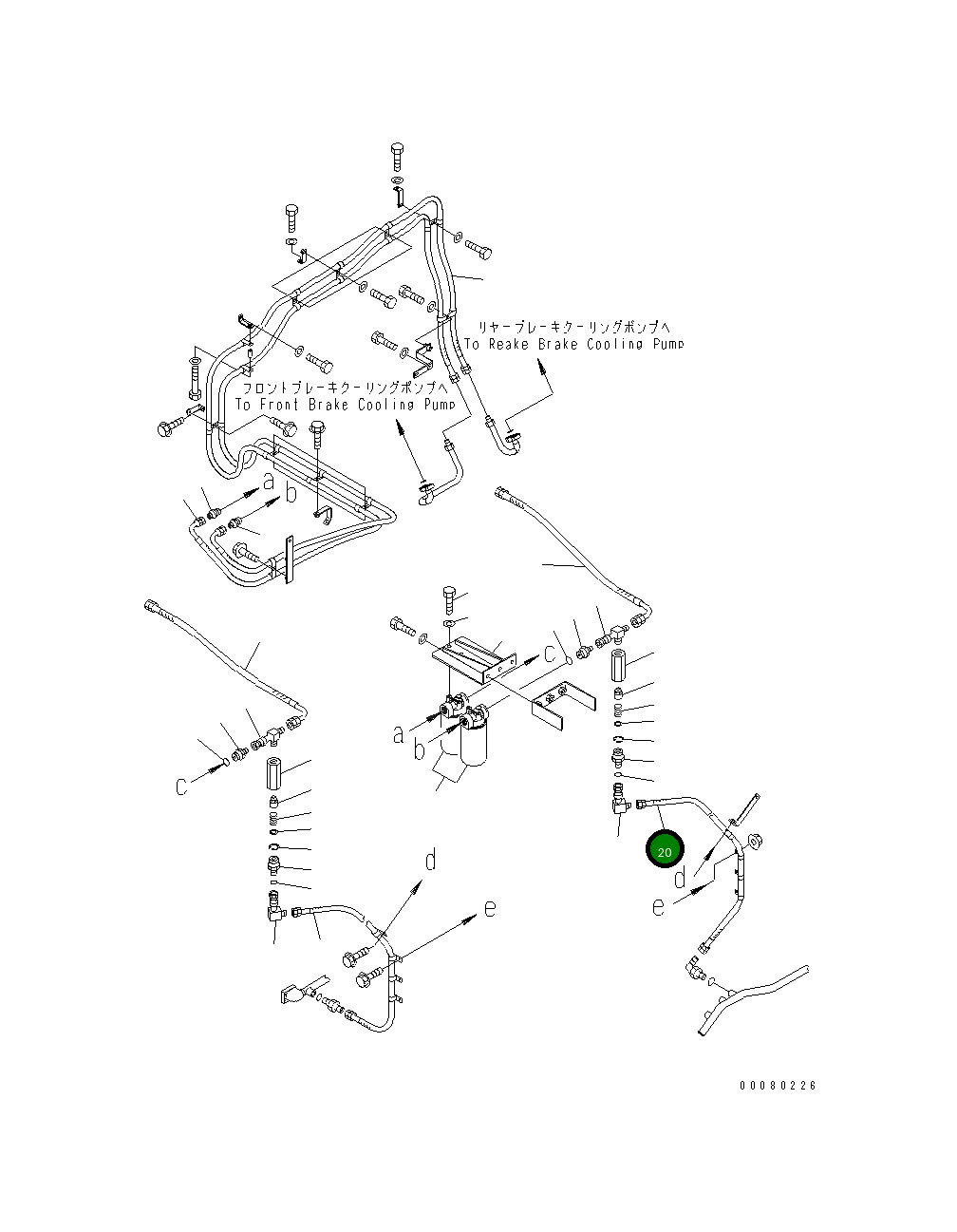 リヤーブレーキクーリングポンプへ
To Reake Brake Cooling Pump

フロントブレーキクーリングポンプへ
To Front Brake Cooling Pump

a
b
c
a
b
c
d
e
20
d
e

00080226