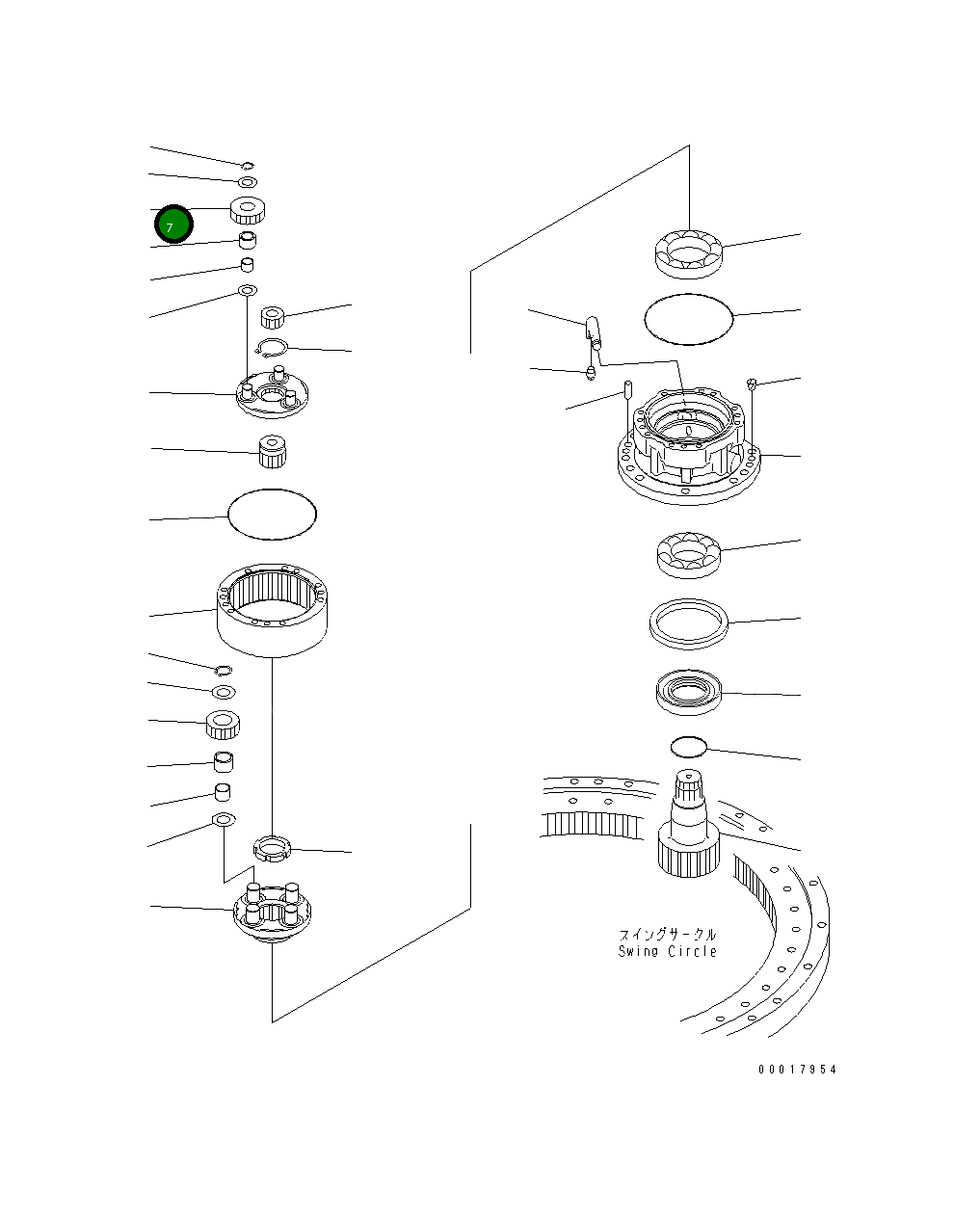 7

スイングサークル
Swing Circle

00017954