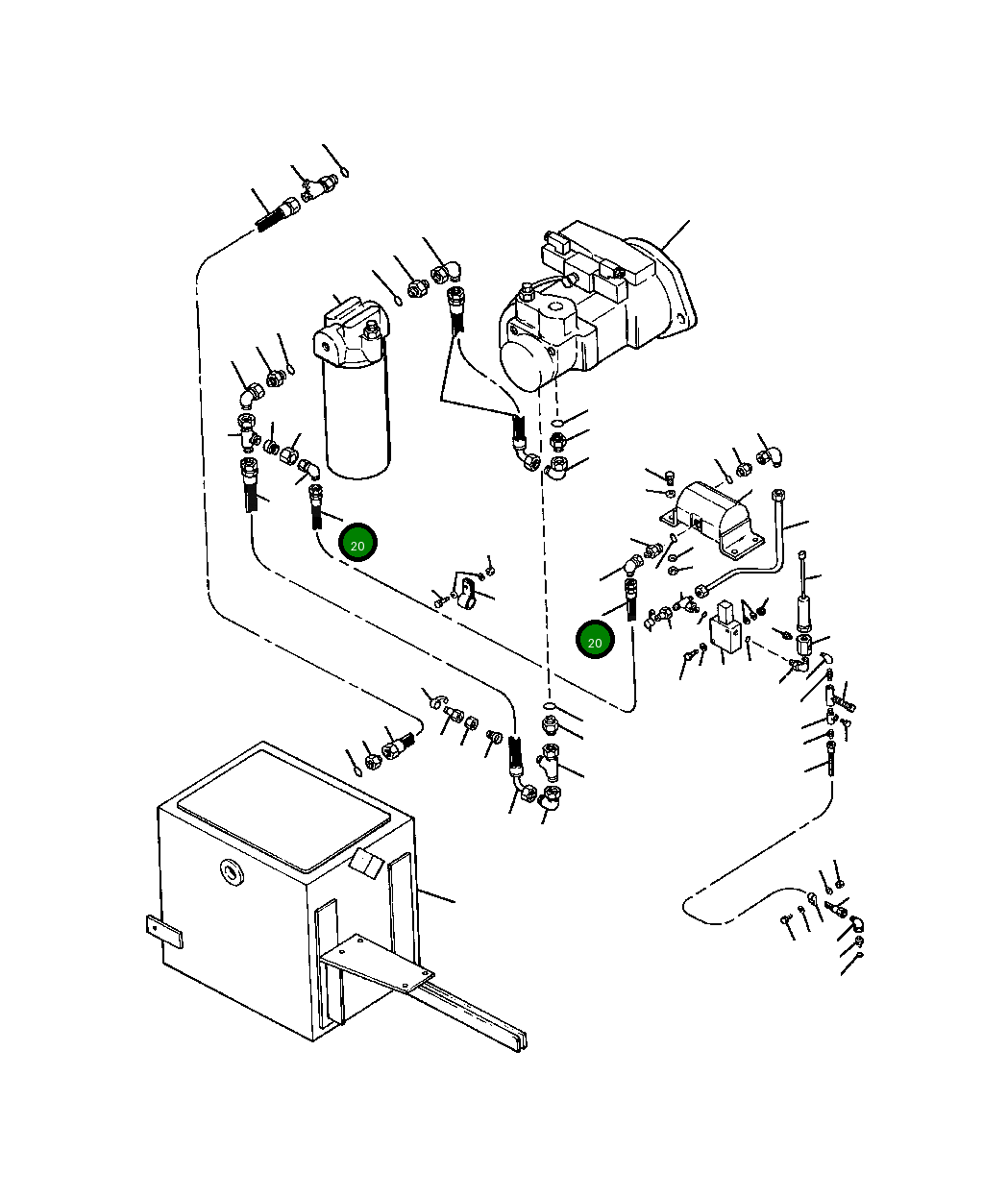 20

20