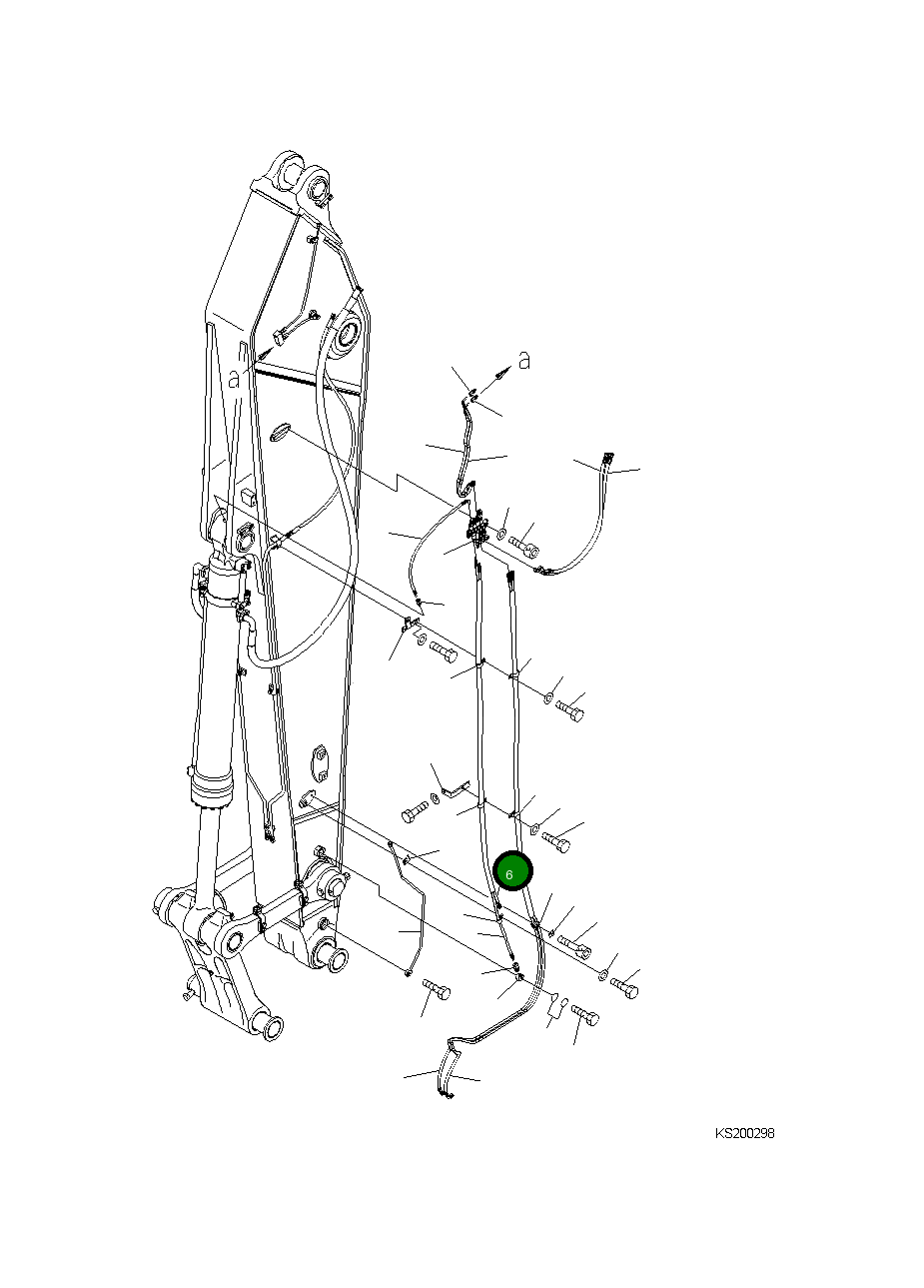 a
a
6
KS200298