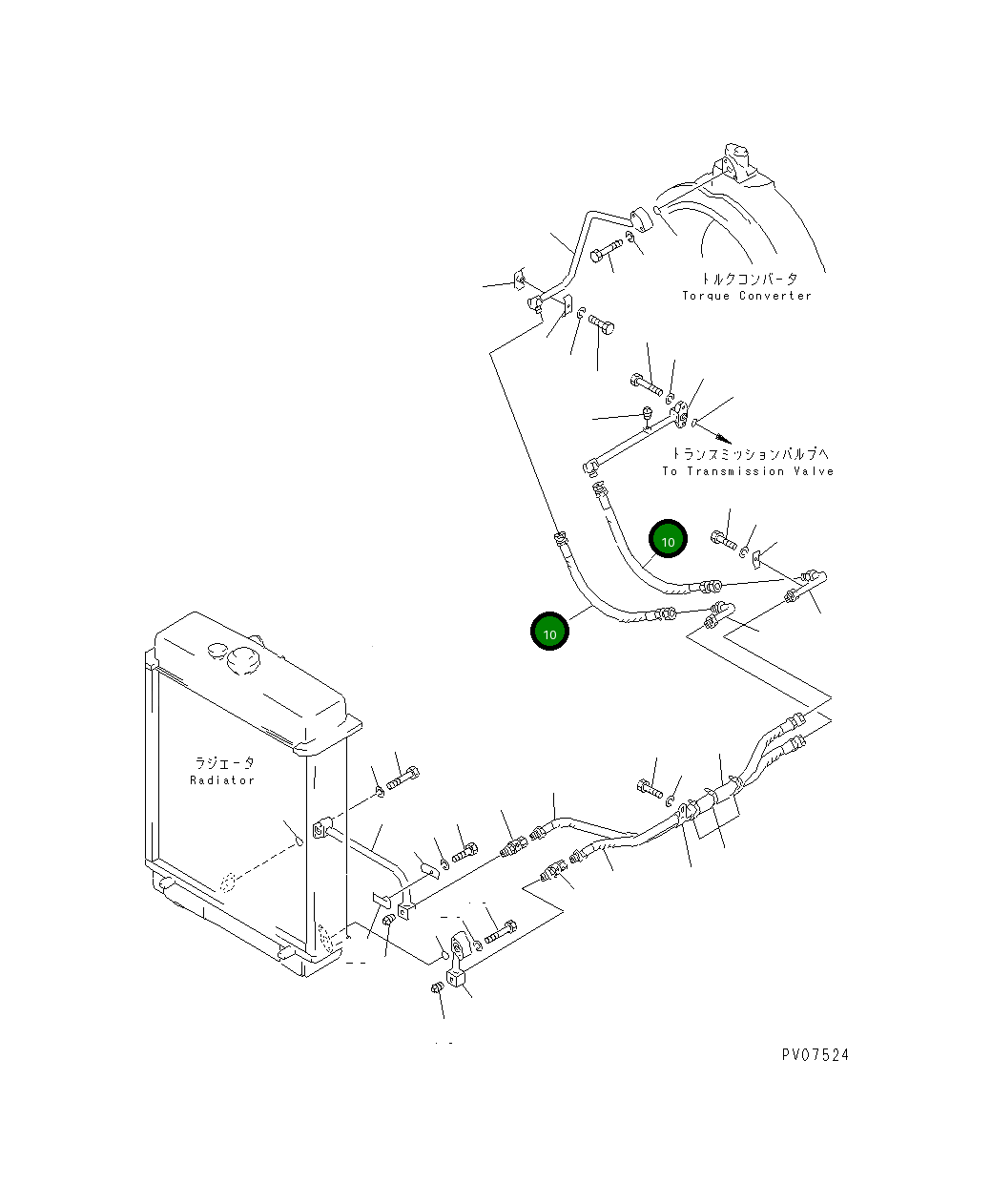 トルクコンバータ
Torque Converter

トランスミッションバルブへ
To Transmission Valve

10

10

ラジエータ
Radiator

PV07524