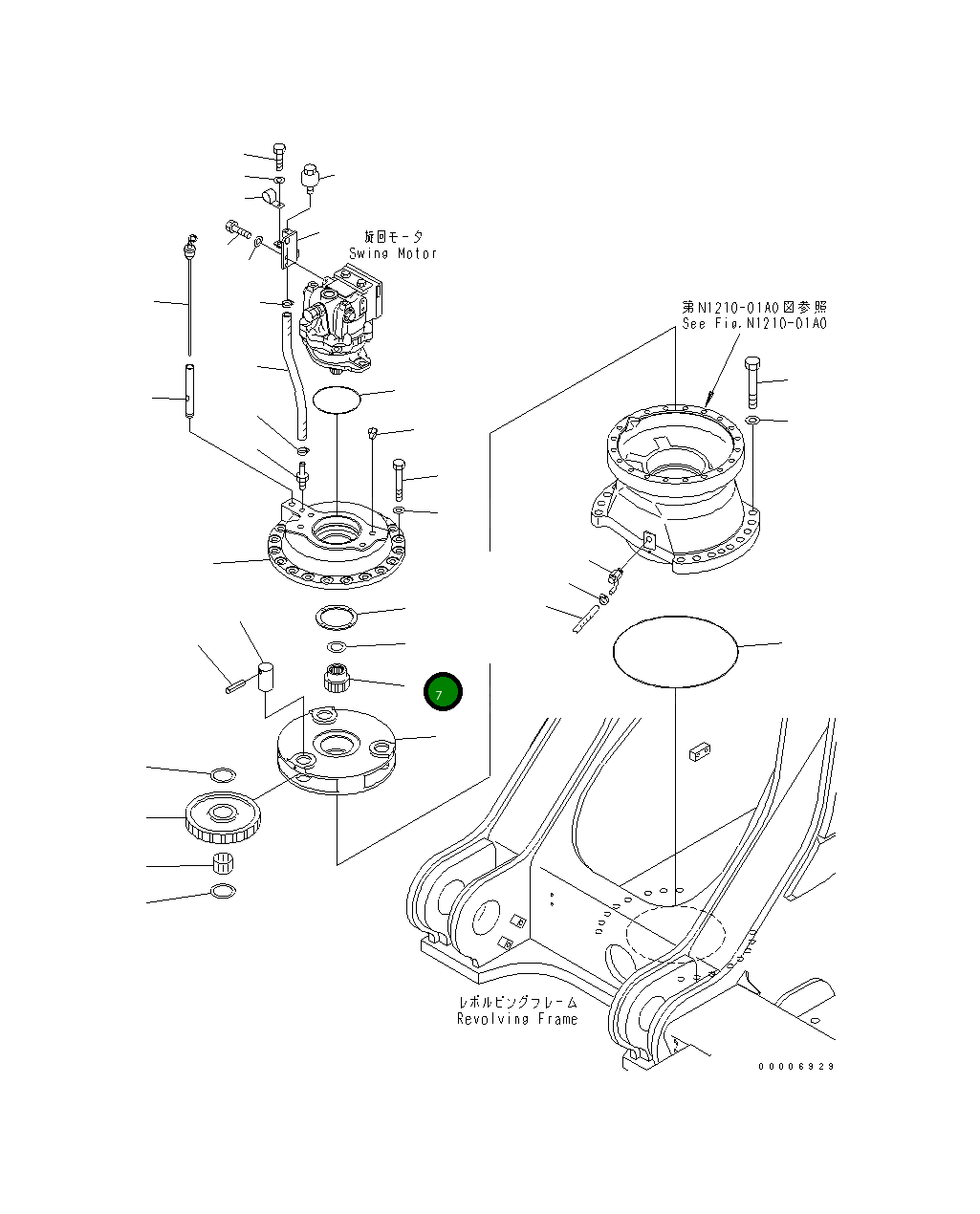 旋回モータ
Swing Motor

第N1210-01A0図参照
See Fig.N1210-01A0

7

レボルビングフレーム
Revolving Frame

00006929