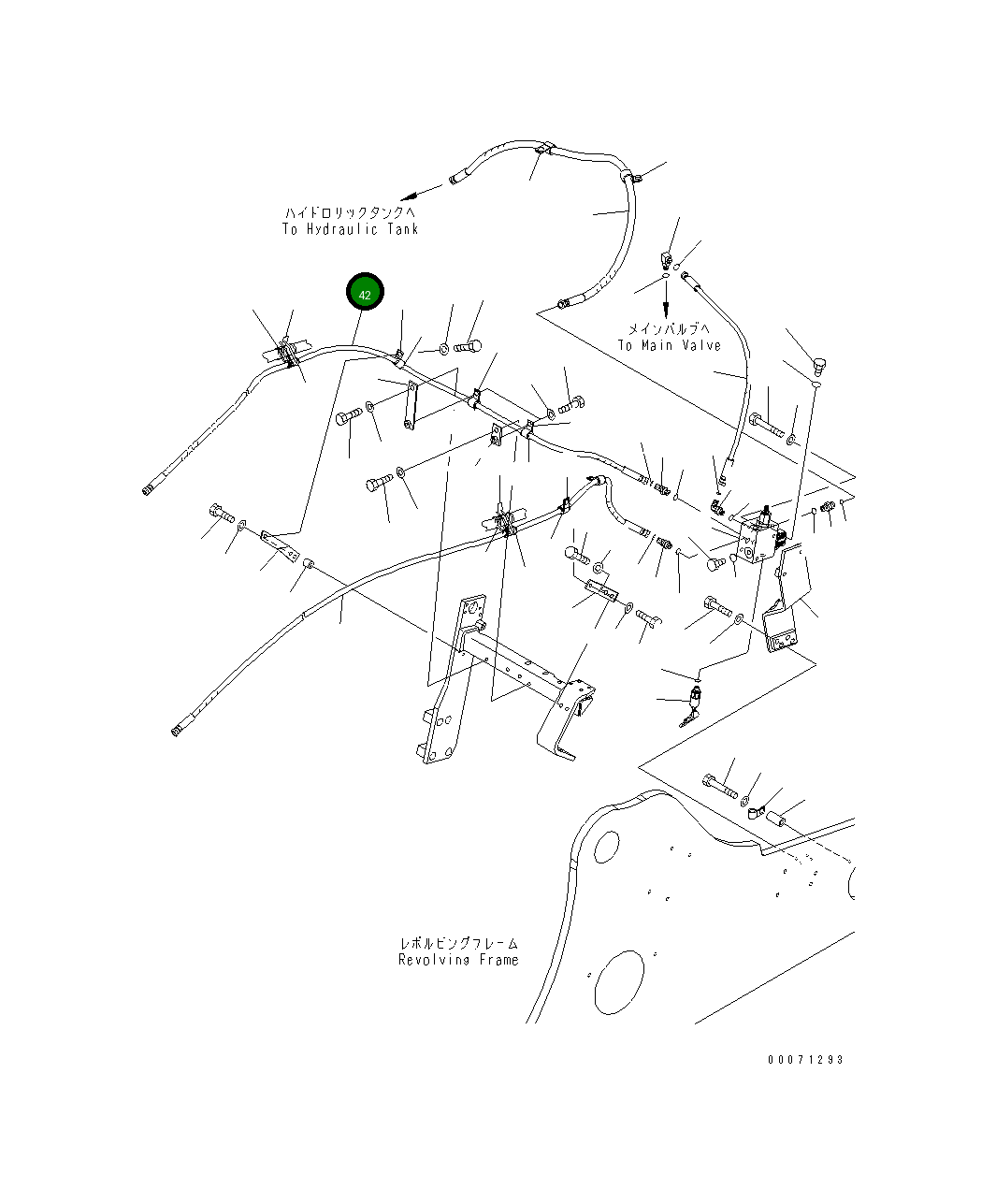 ハイドロリックタンクへ
To Hydraulic Tank

42

メインバルブへ
To Main Valve

レボルビングフレーム
Revolving Frame

00071293