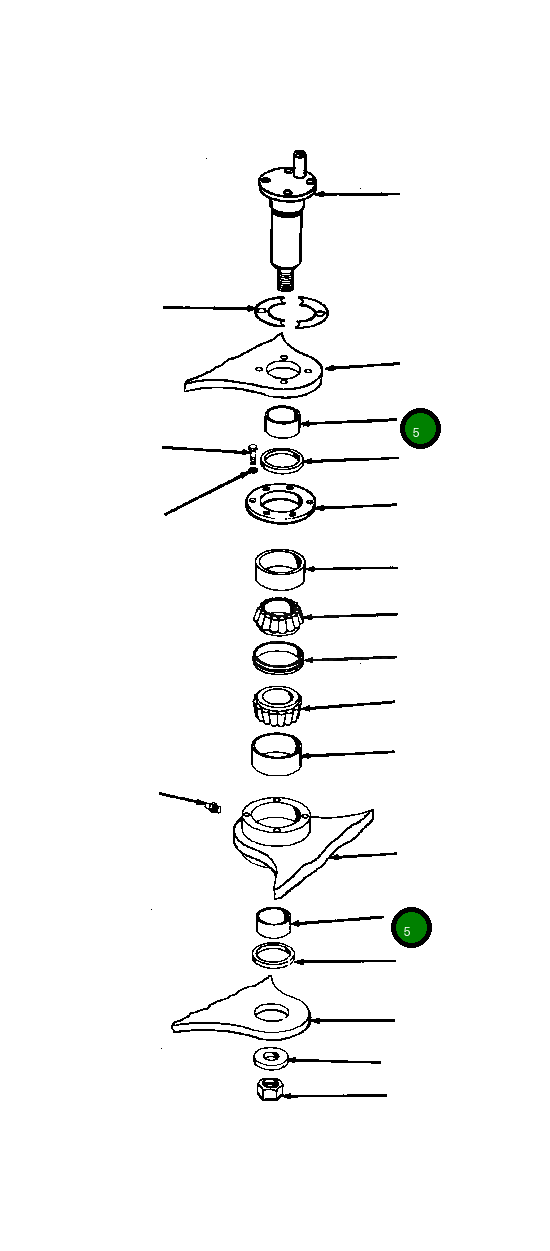 5

5