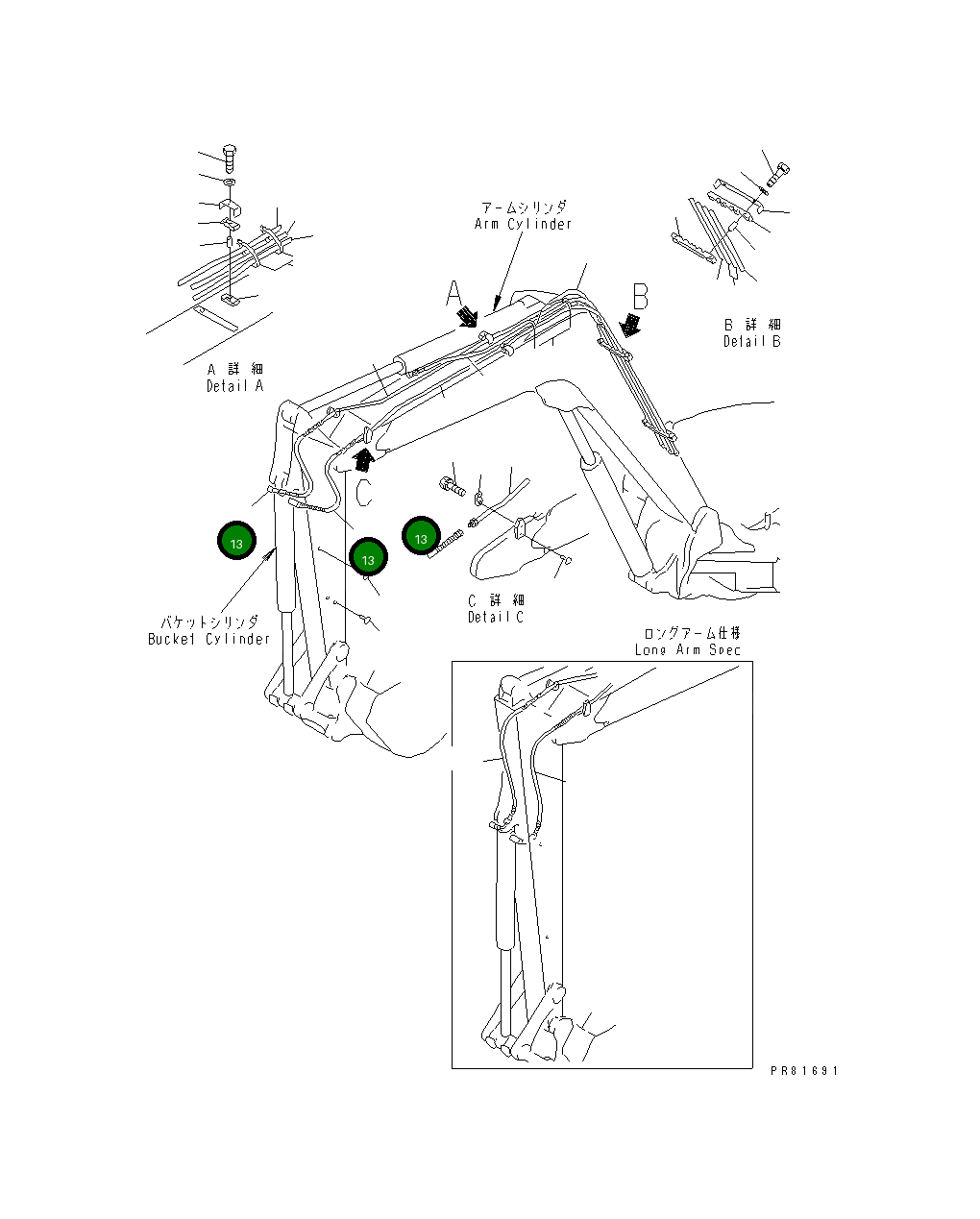 アームシリンダ
Arm Cylinder

A
B

B 詳 細
Detail B

A 詳 細
Detail A

C

13
13
13

C 詳 細
Detail C

バケットシリンダ
Bucket Cylinder

ロングアーム仕様
Long Arm Spec

PR81691