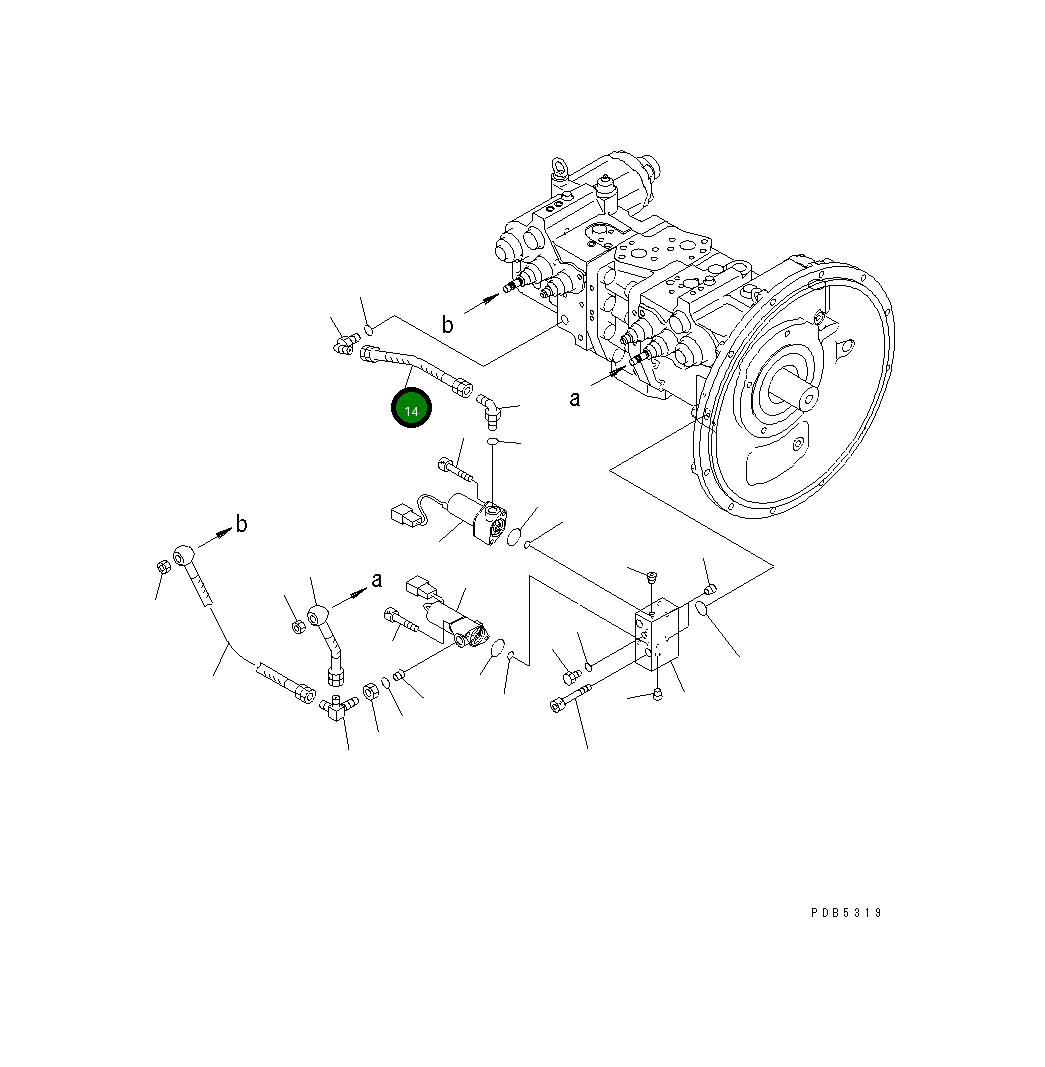 b
a
14
b
a
PDB5319