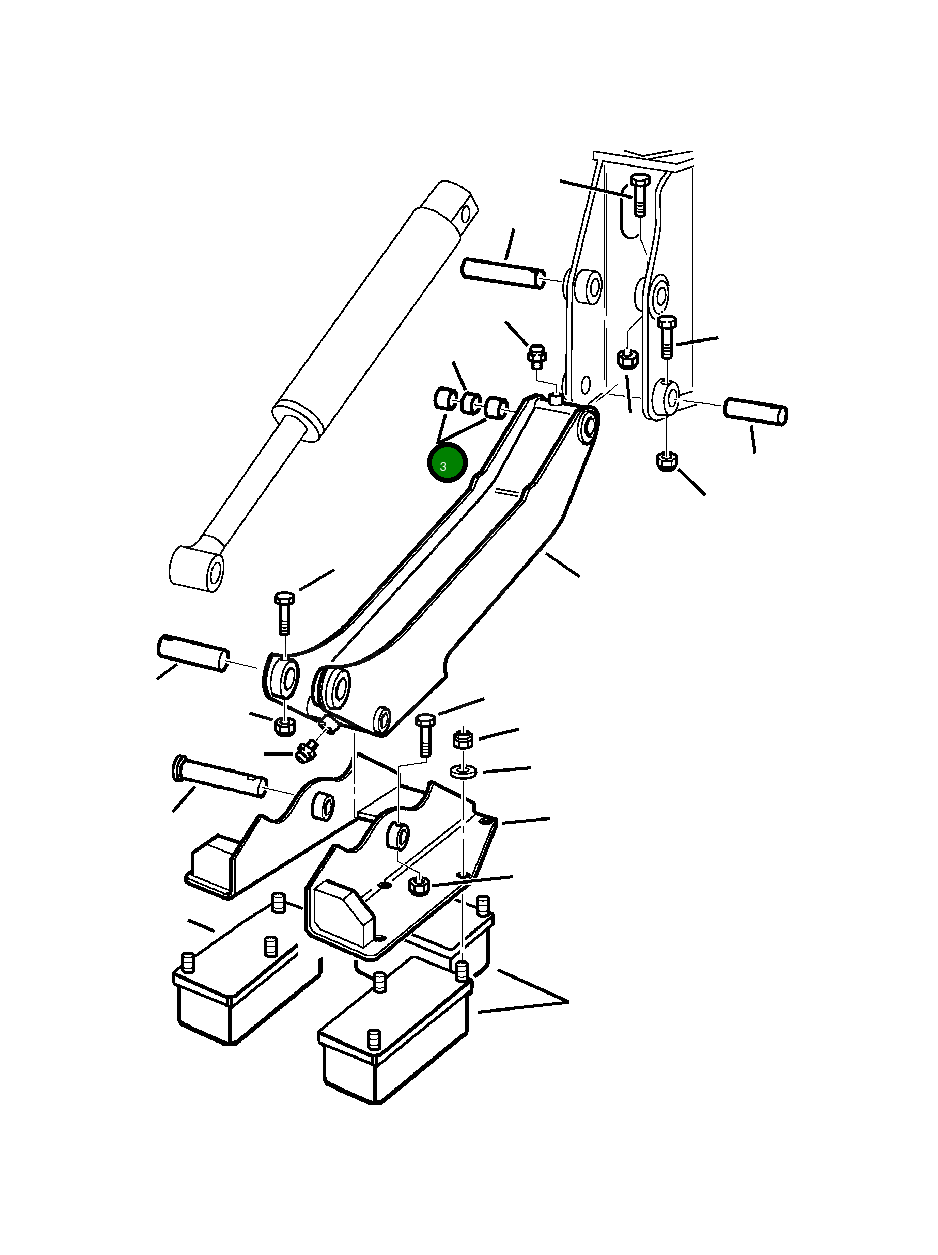 3