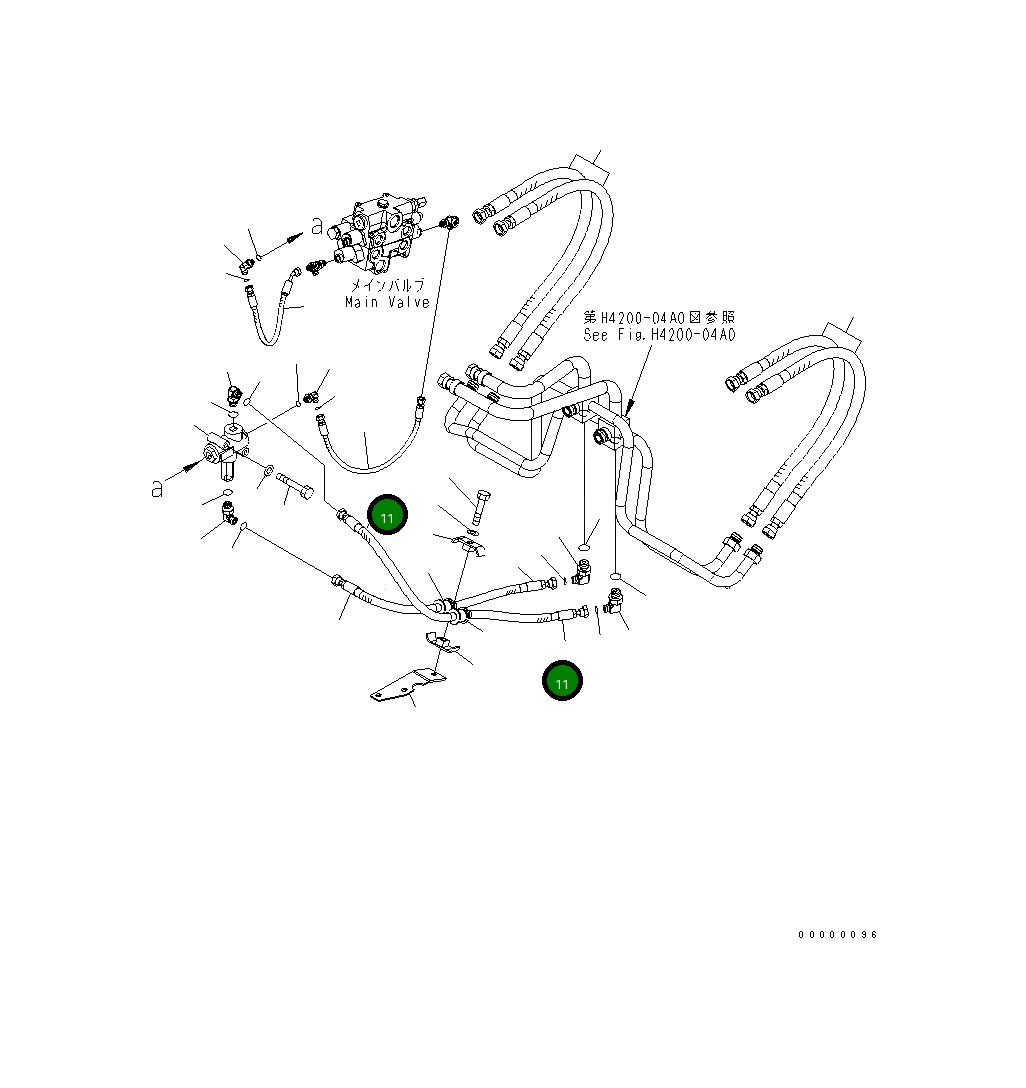 a
メインバルブ
Main Valve
第H4200-04A0図参照
See Fig.H4200-04A0
a
11
11
00000096