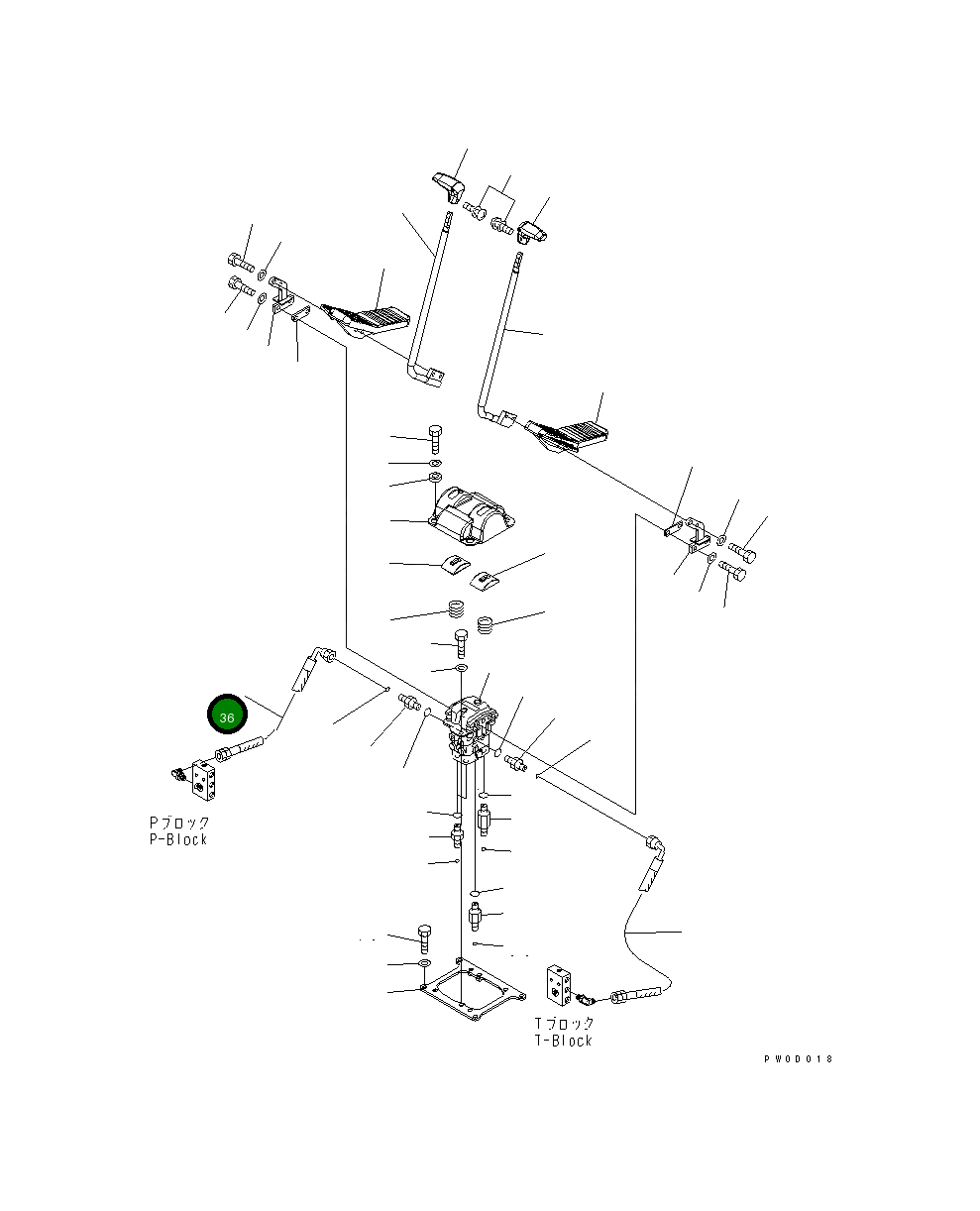 36

Pブロック
P-Block

Tブロック
T-Block

PW0D018