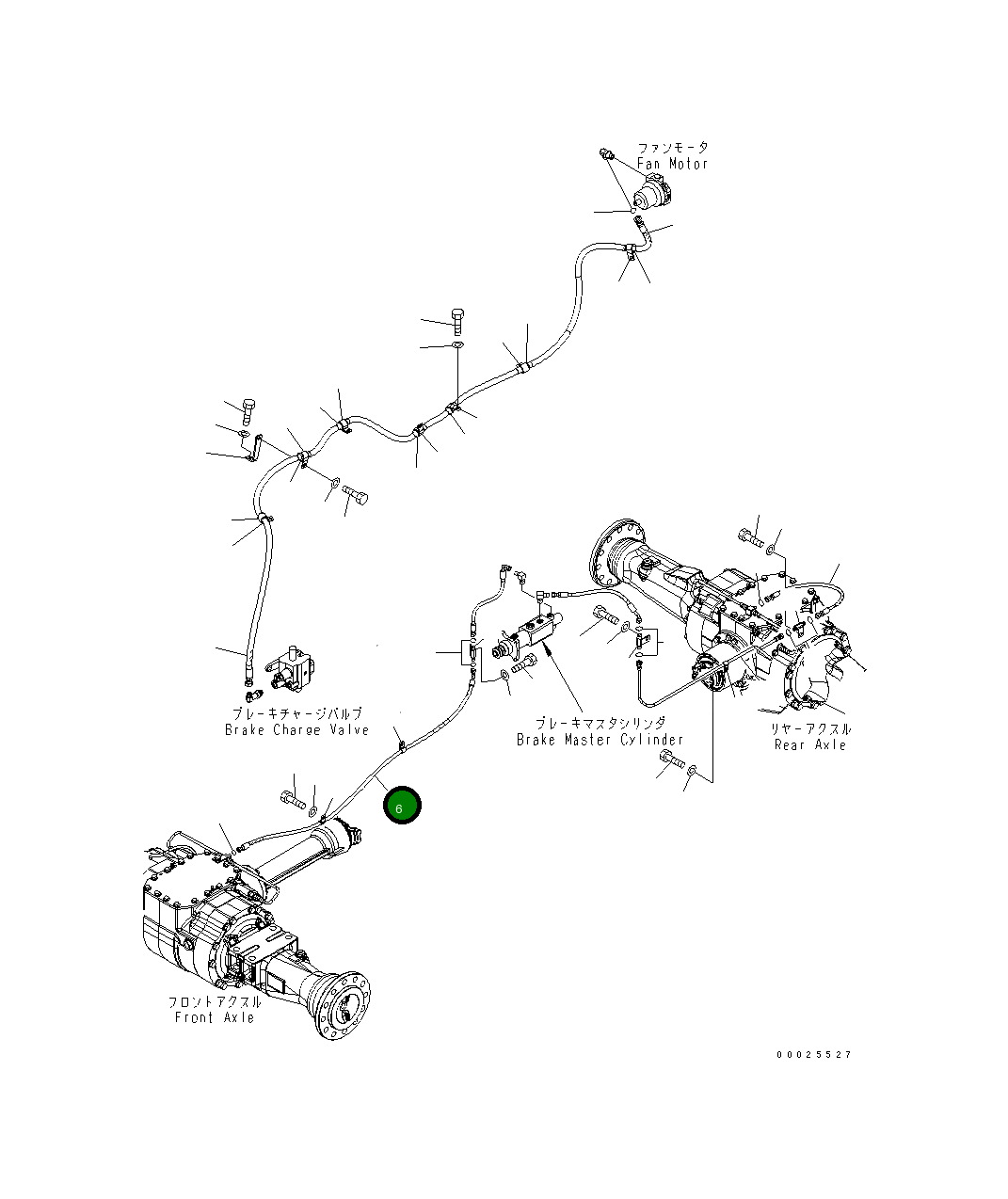 ファンモータ
Fan Motor

ブレーキチャージバルブ
Brake Charge Valve

ブレーキマスタシリンダ
Brake Master Cylinder

リヤーアクスル
Rear Axle

6

フロントアクスル
Front Axle

00025527