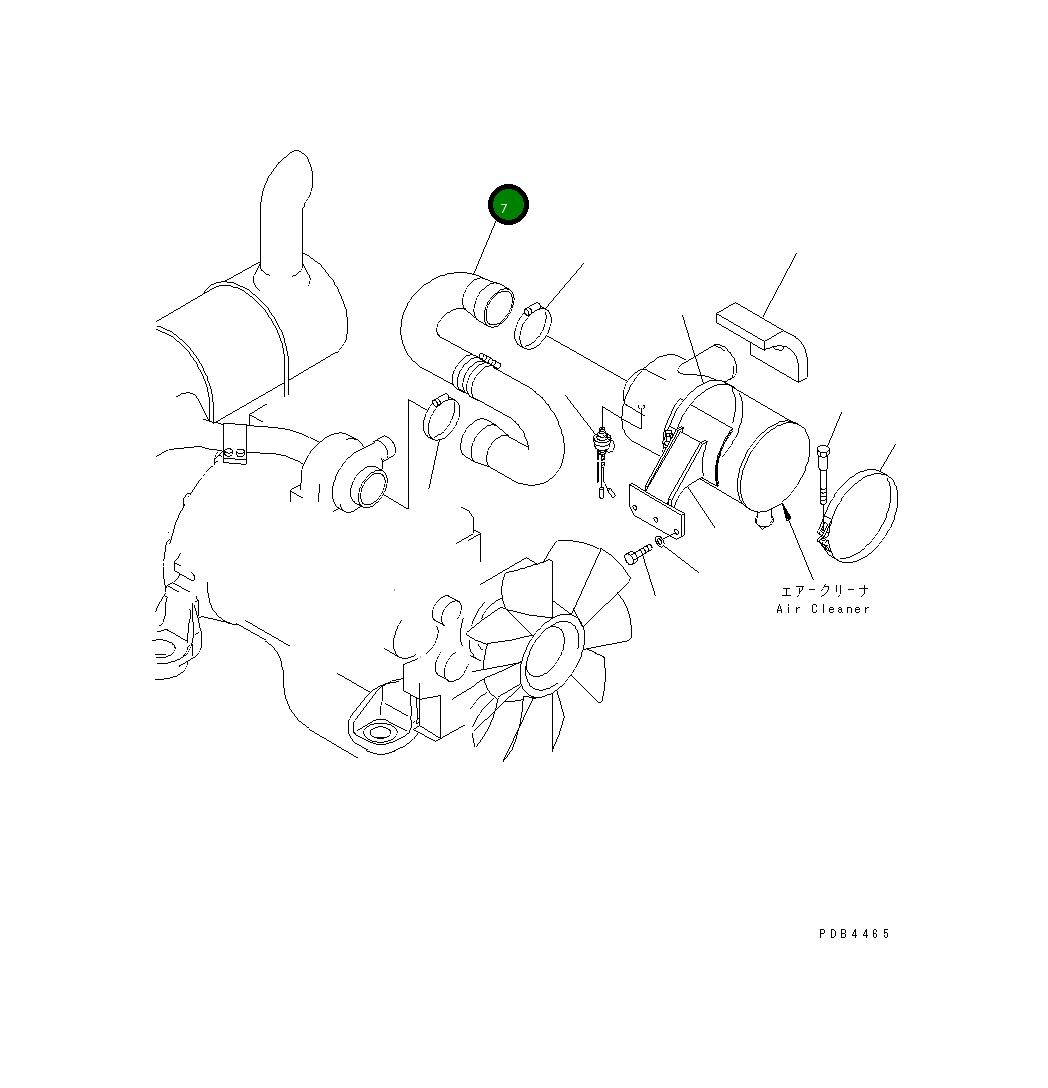 7

エアークリーナ
Air Cleaner

PDB4465