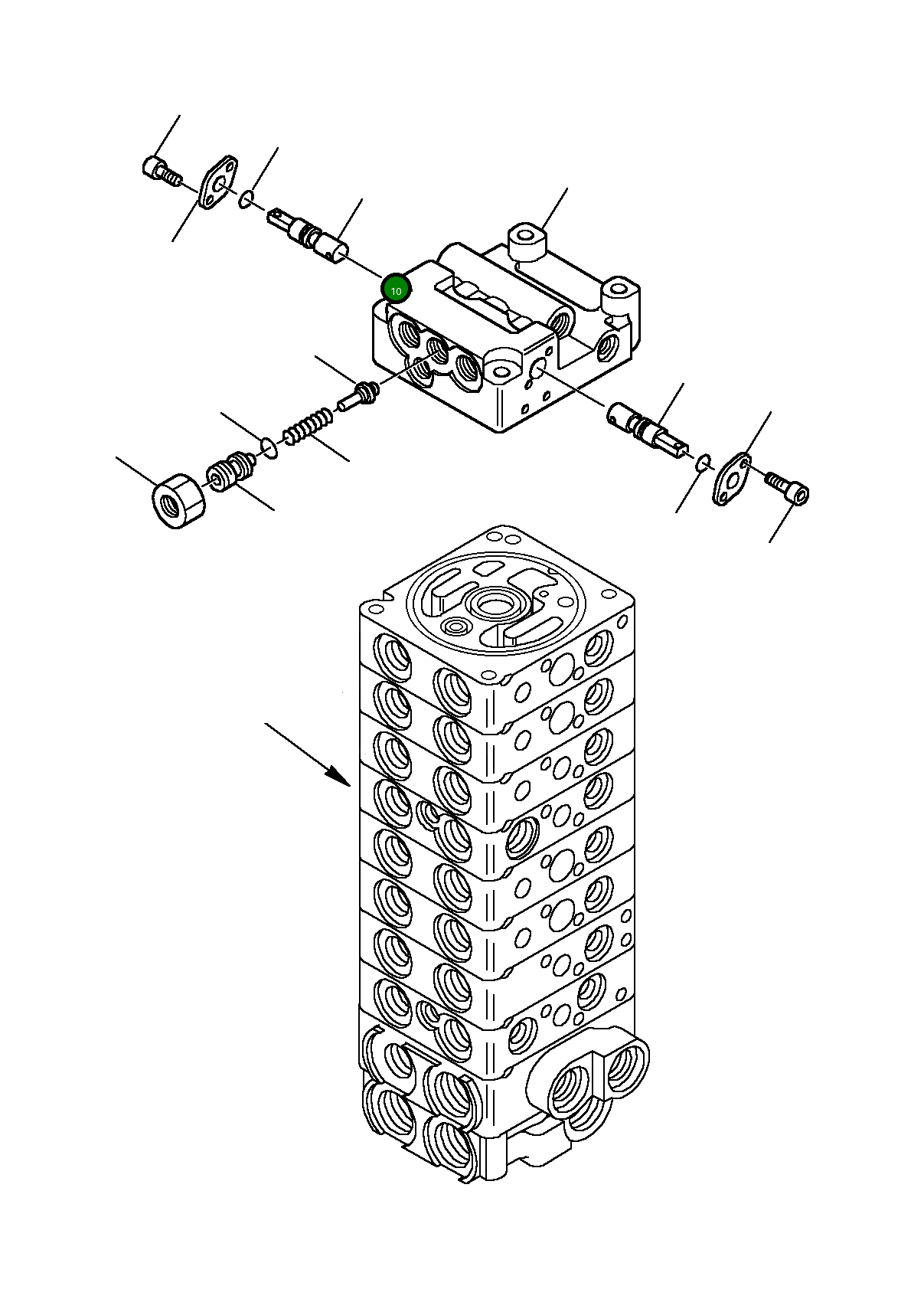 10