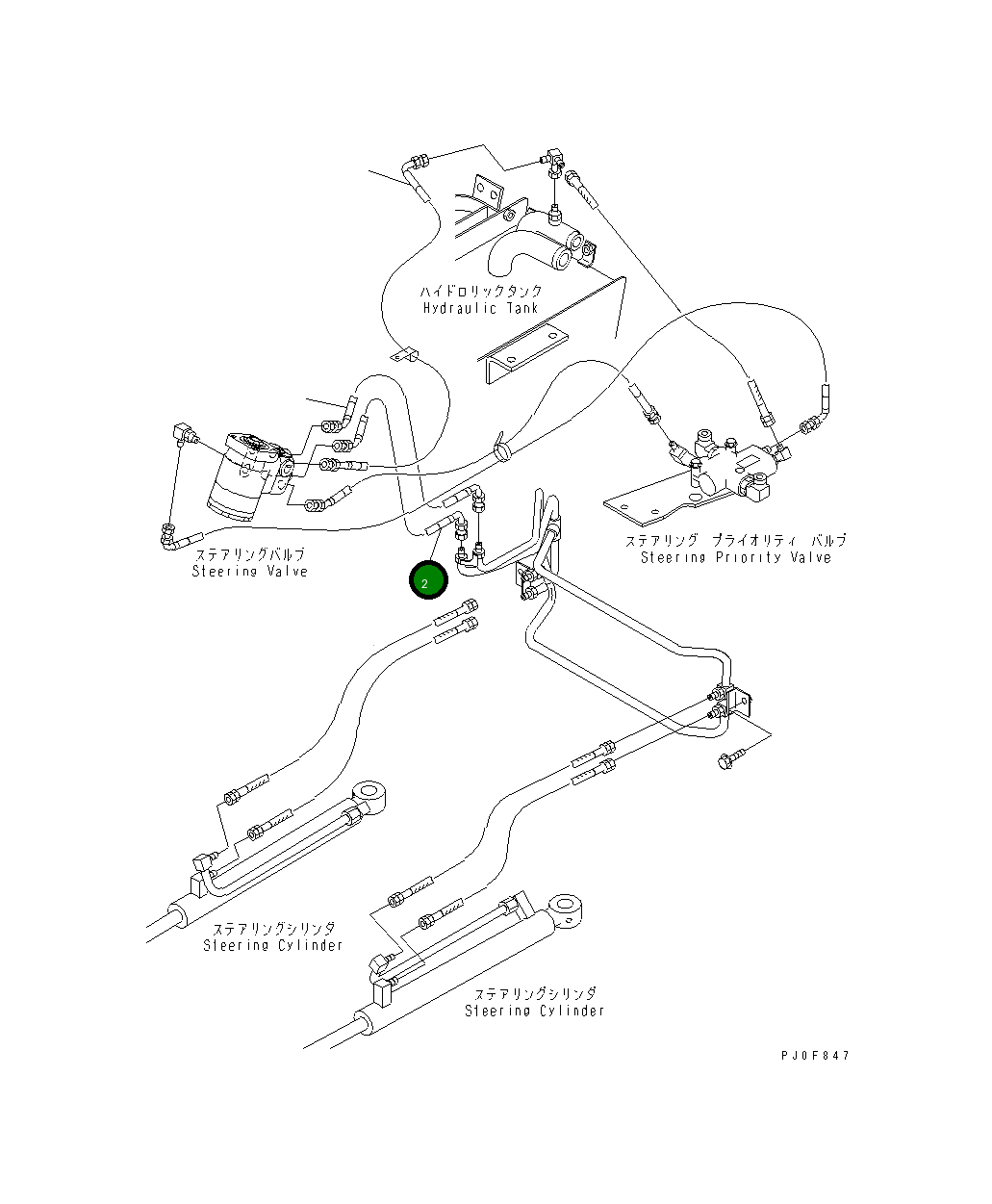 ハイドロリックタンク
Hydraulic Tank

ステアリングバルブ
Steering Valve

ステアリング プライオリティ バルブ
Steering Priority Valve

2

ステアリングシリンダ
Steering Cylinder

ステアリングシリンダ
Steering Cylinder

PJ0F847