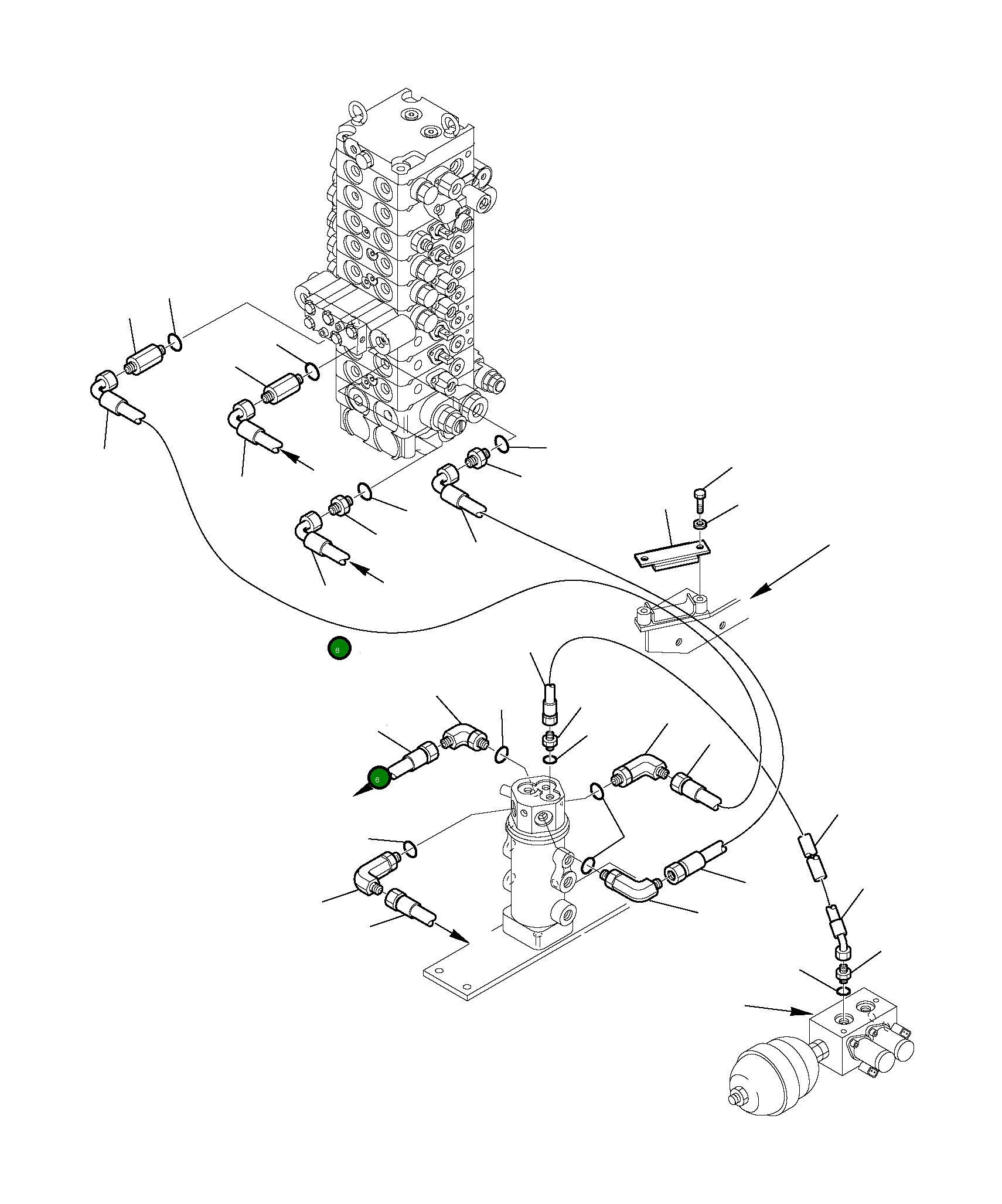 6

6