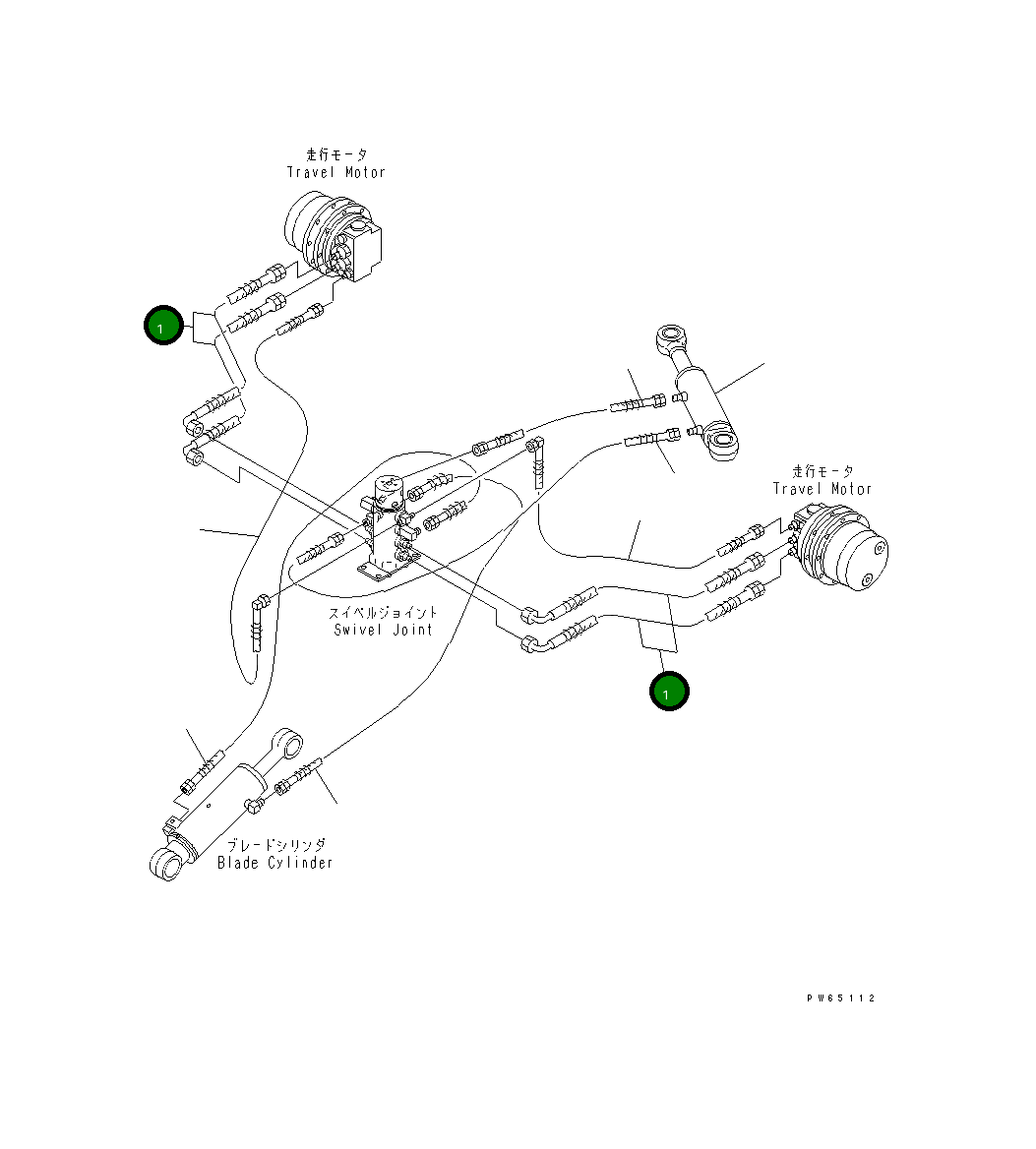 走行モータ
Travel Motor

1

走行モータ
Travel Motor

スイベルジョイント
Swivel Joint

1

ブレードシリンダ
Blade Cylinder

PW65112