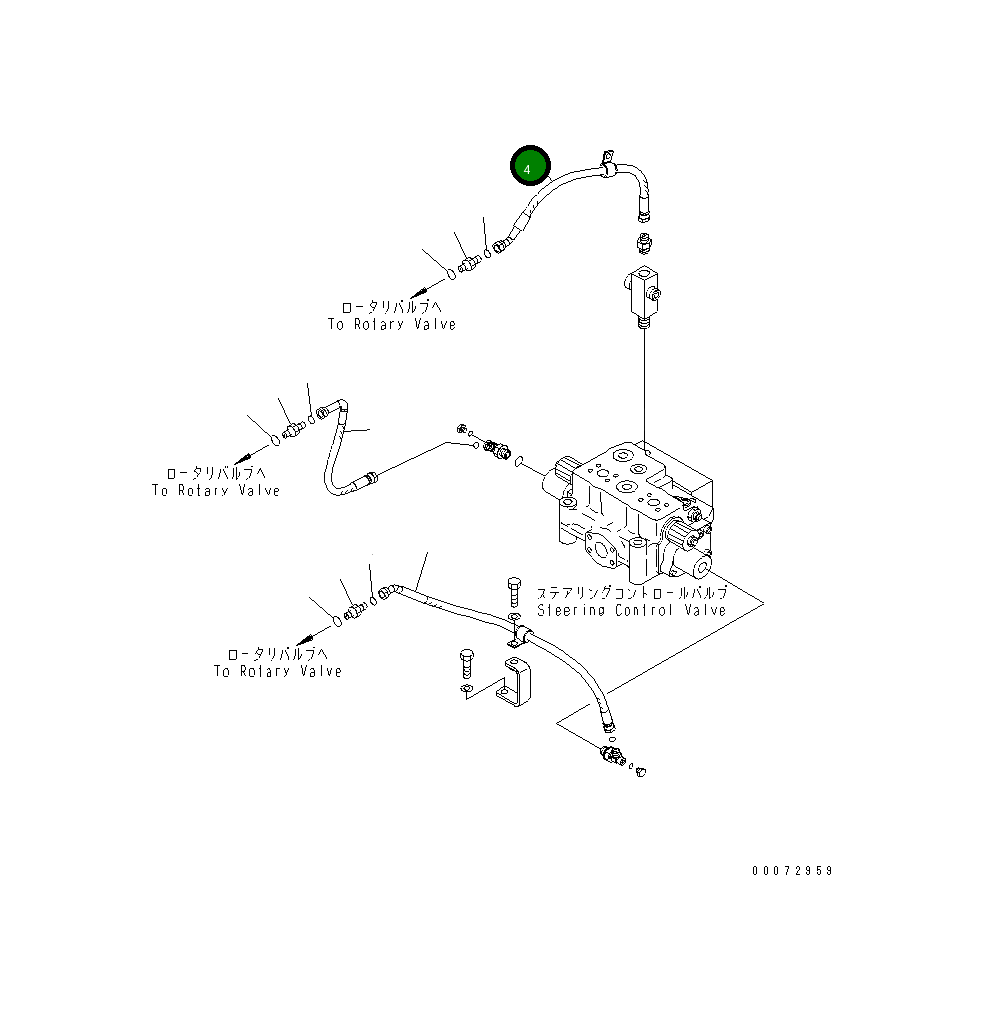 4

ロータリバルブへ
To Rotary Valve

ロータリバルブへ
To Rotary Valve

ステアリングコントロールバルブ
Steering Control Valve

ロータリバルブへ
To Rotary Valve

00072959