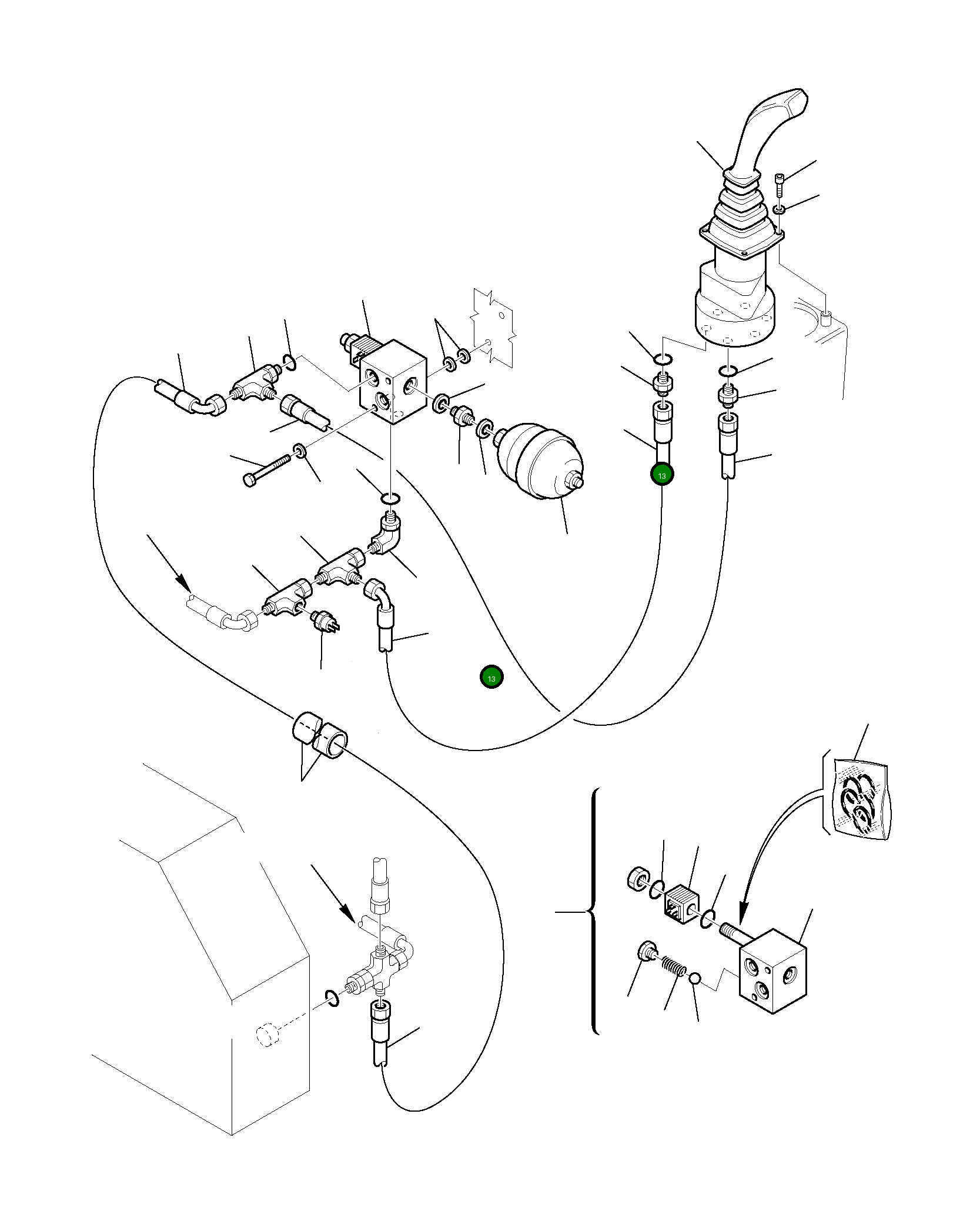 13

13