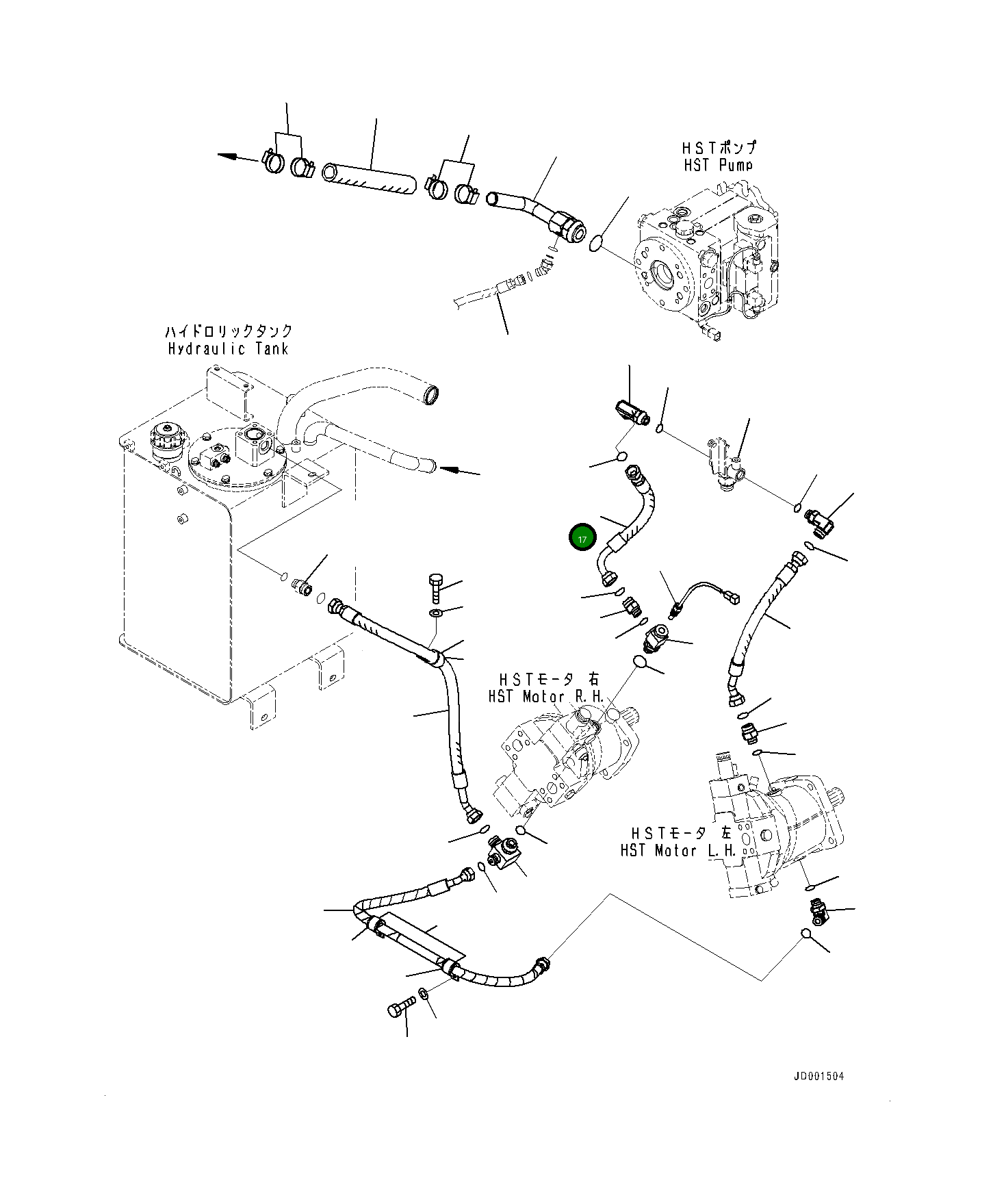 HSTポンプ
HST Pump

ハイドロリックタンク
Hydraulic Tank

17

HSTモータ 右
HST Motor R.H.

HSTモータ 左
HST Motor L.H.

JD001504